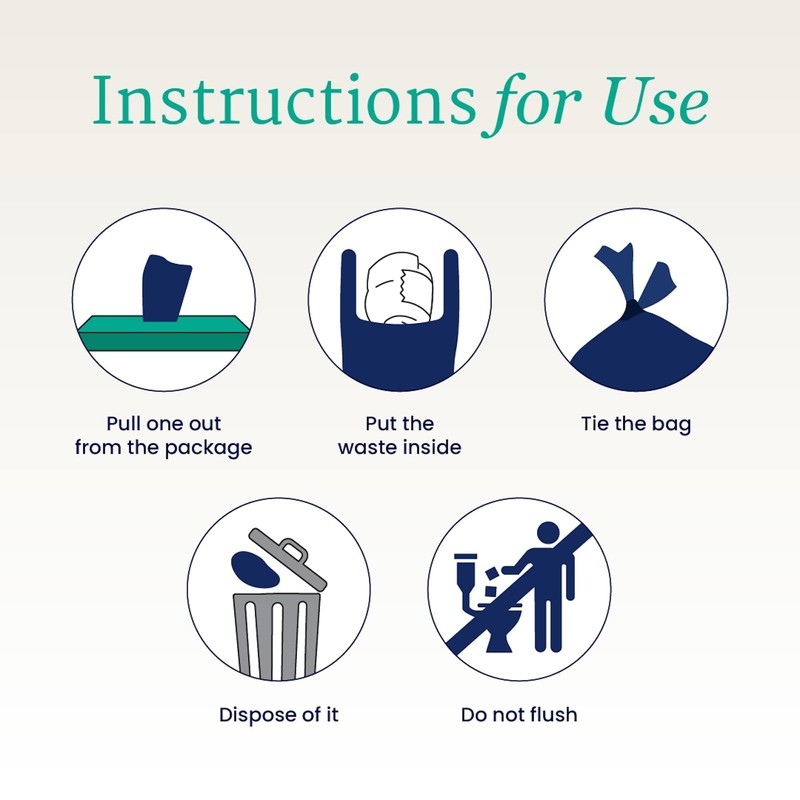 Instructions for Use

Pull one out from the package

Put the waste inside

Tie the bag

Dispose of it

Do not flush