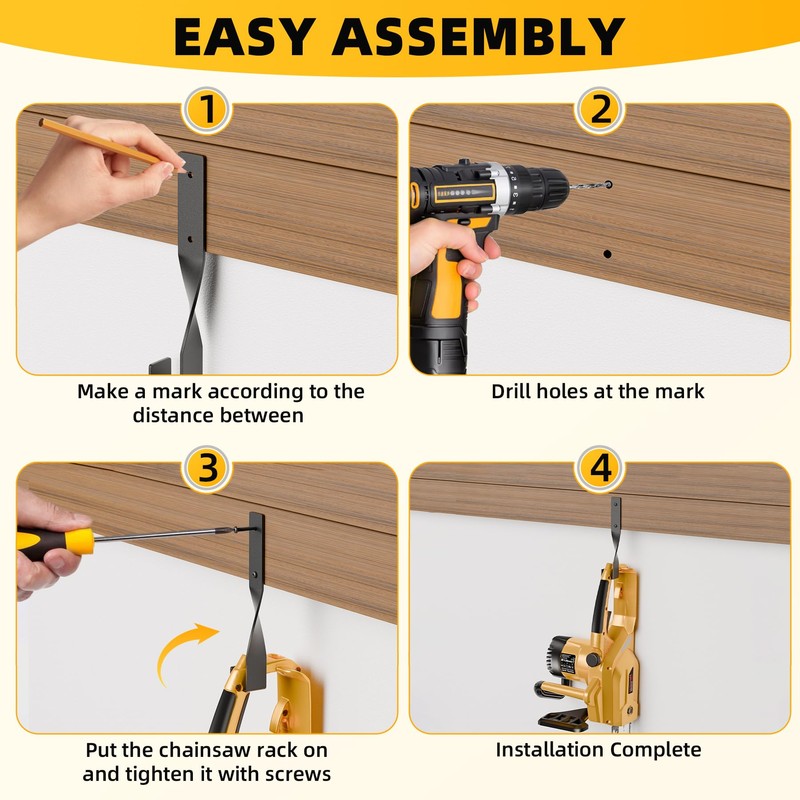 EASY ASSEMBLY

1

Make a mark according to the distance between

2

Drill holes at the mark

3

Put the chainsaw rack on and tighten it with screws

4

Installation Complete