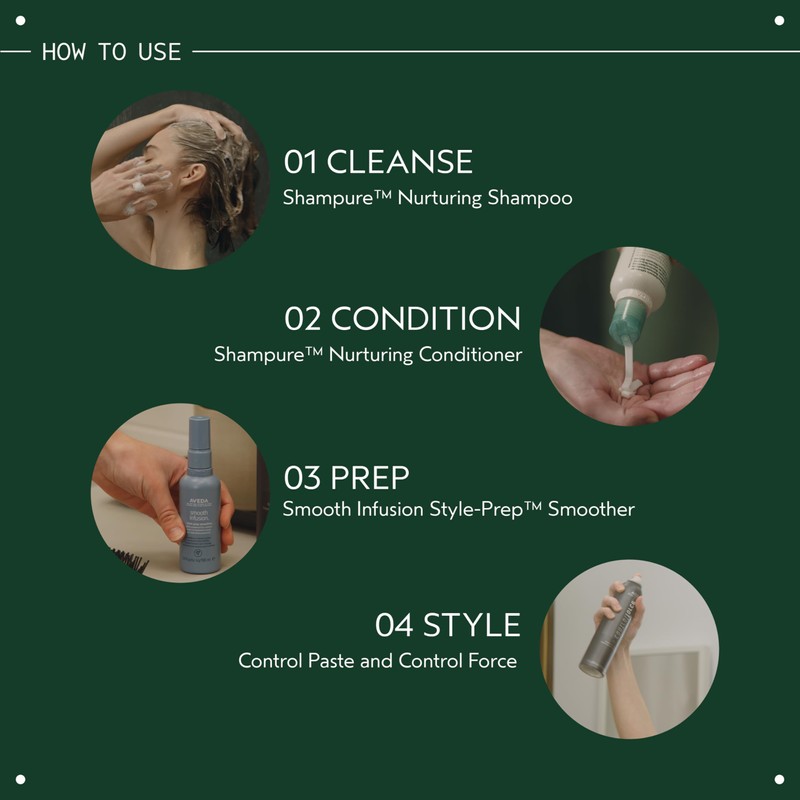 HOW TO USE

01 CLEANSE
Shampure™ Nurturing Shampoo

02 CONDITION
Shampure™ Nurturing Conditioner

AVEDA
smooth infusion

03 PREP
Smooth Infusion Style-Prep™ Smoother

04 STYLE
Control Paste and Control Force