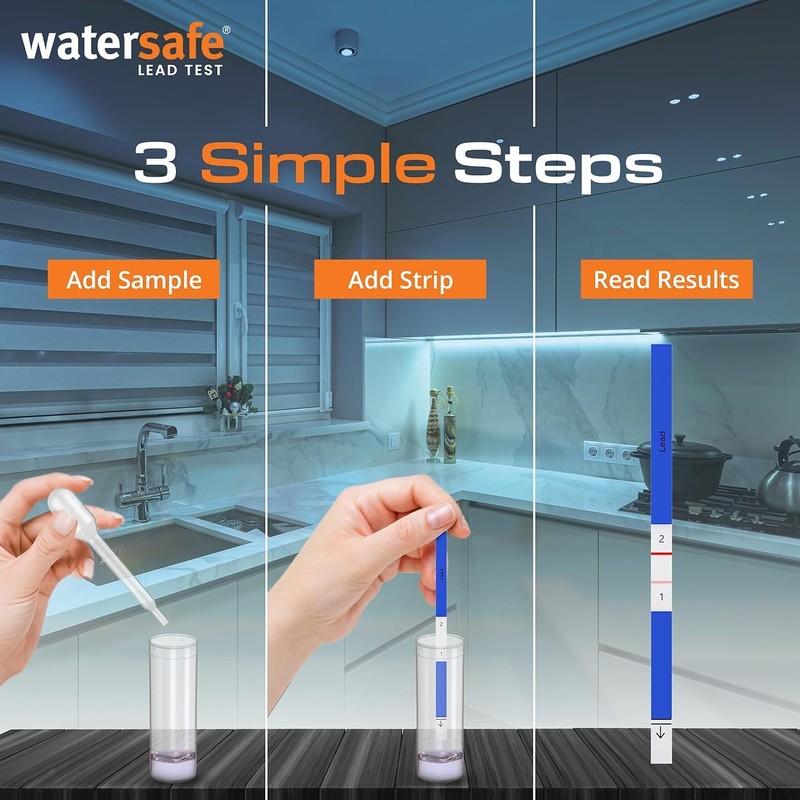 watersafe®
LEAD TEST

3 Simple Steps

Add Sample

Add Strip

Read Results

Lead
2
1

Lead
2
1