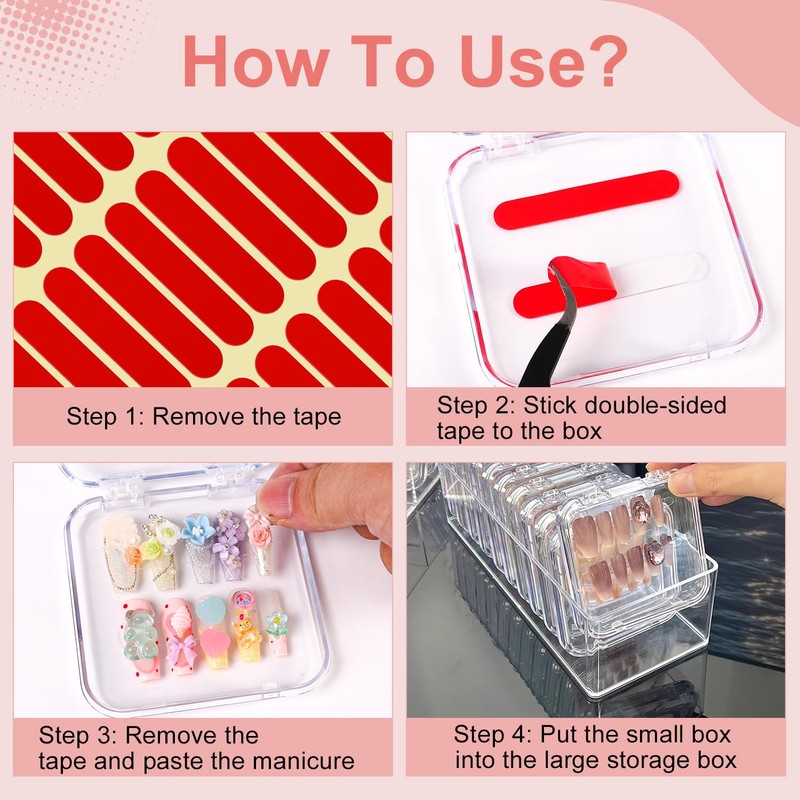 How To Use?

Step 1: Remove the tape

Step 2: Stick double-sided tape to the box

Step 3: Remove the tape and paste the manicure

Step 4: Put the small box into the large storage box