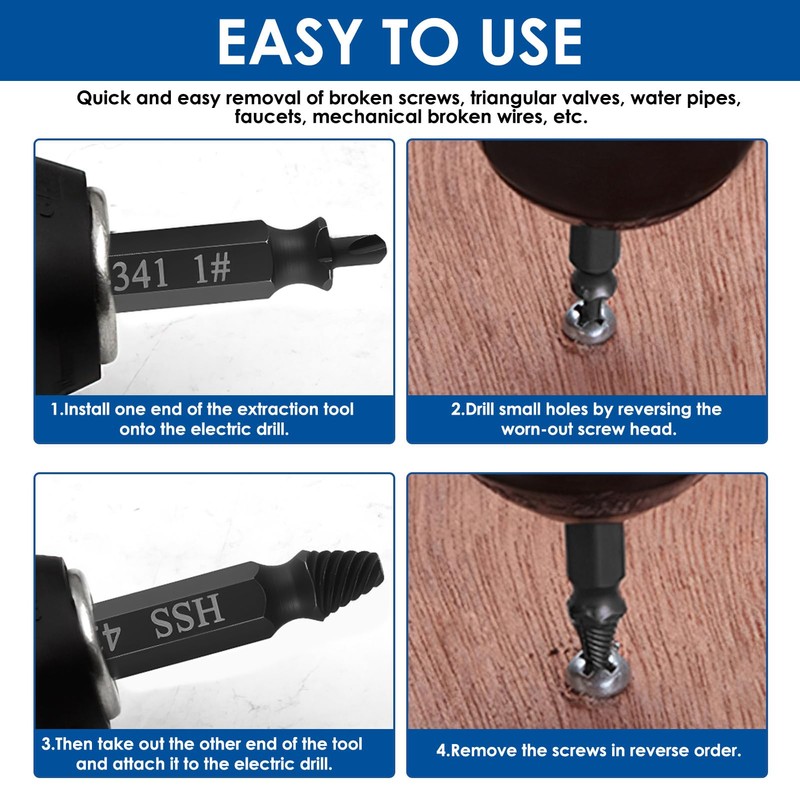 EASY TO USE

Quick and easy removal of broken screws, triangular valves, water pipes, faucets, mechanical broken wires, etc.

341 1#

1.Install one end of the extraction tool onto the electric drill.

2.Drill small holes by reversing the worn-out screw head.

HSS 4

3.Then take out the other end of the tool and attach it to the electric drill.

4.Remove the screws in reverse order.