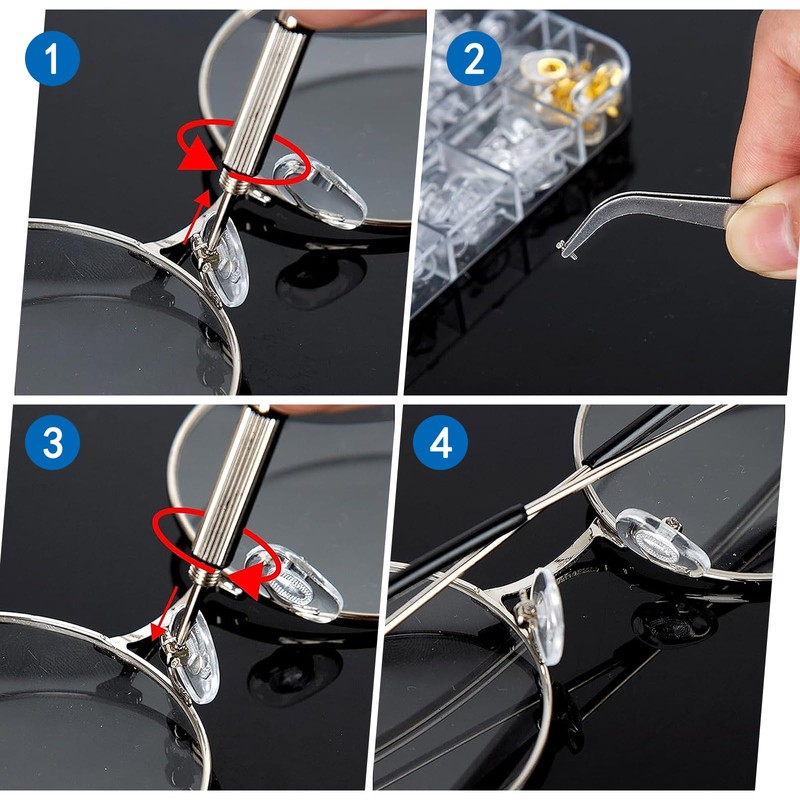 1
2
3
4