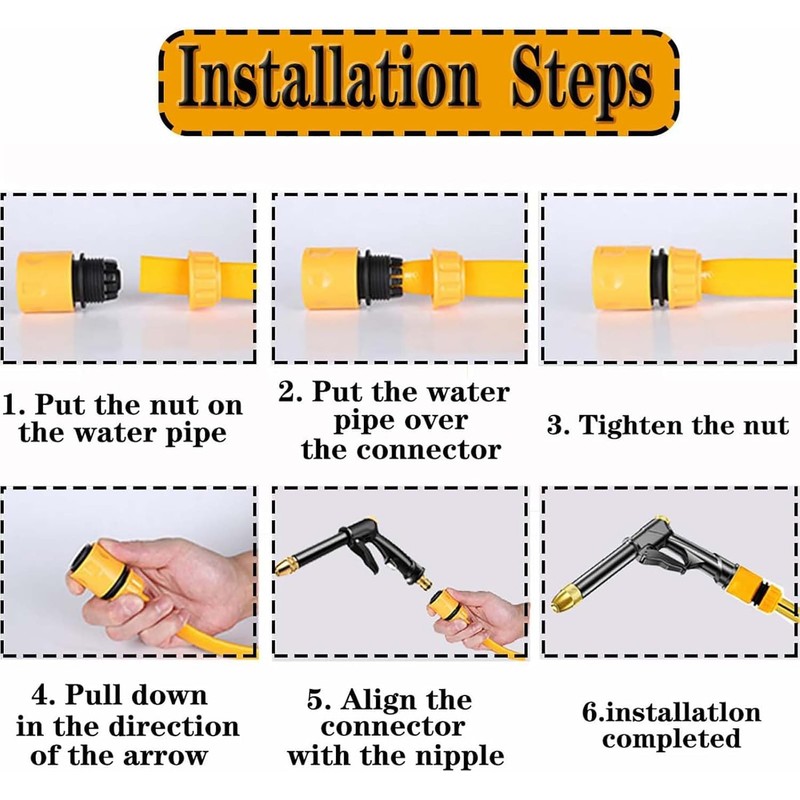 Installation Steps

1. Put the nut on the water pipe

2. Put the water pipe over the connector

3. Tighten the nut

4. Pull down in the direction of the arrow

5. Align the connector with the nipple

6.installatlon completed