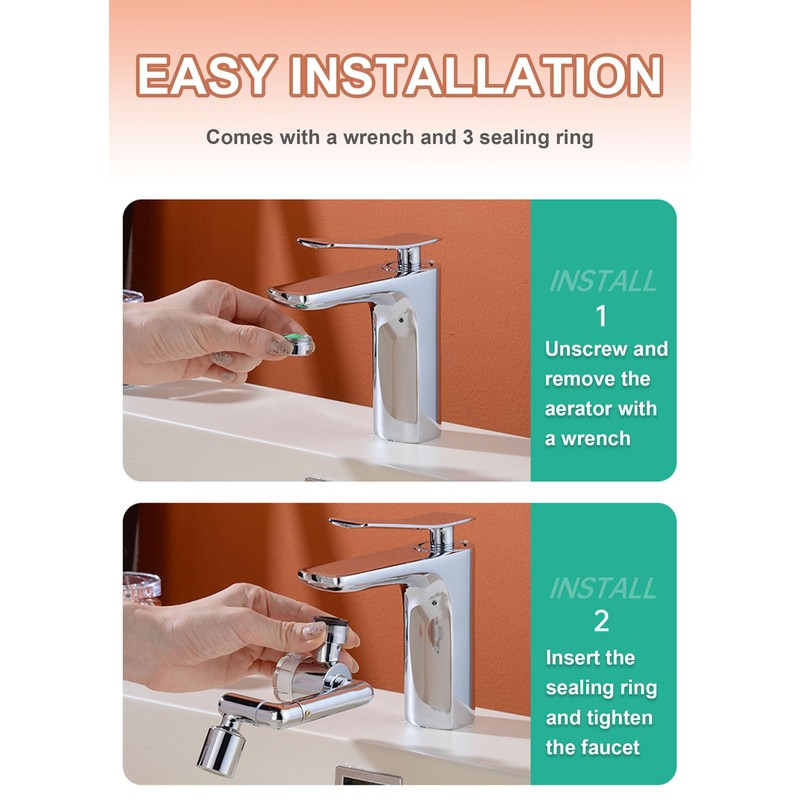 EASY INSTALLATION

Comes with a wrench and 3 sealing ring

INSTALL
1
Unscrew and remove the aerator with a wrench

INSTALL
2
Insert the sealing ring and tighten the faucet