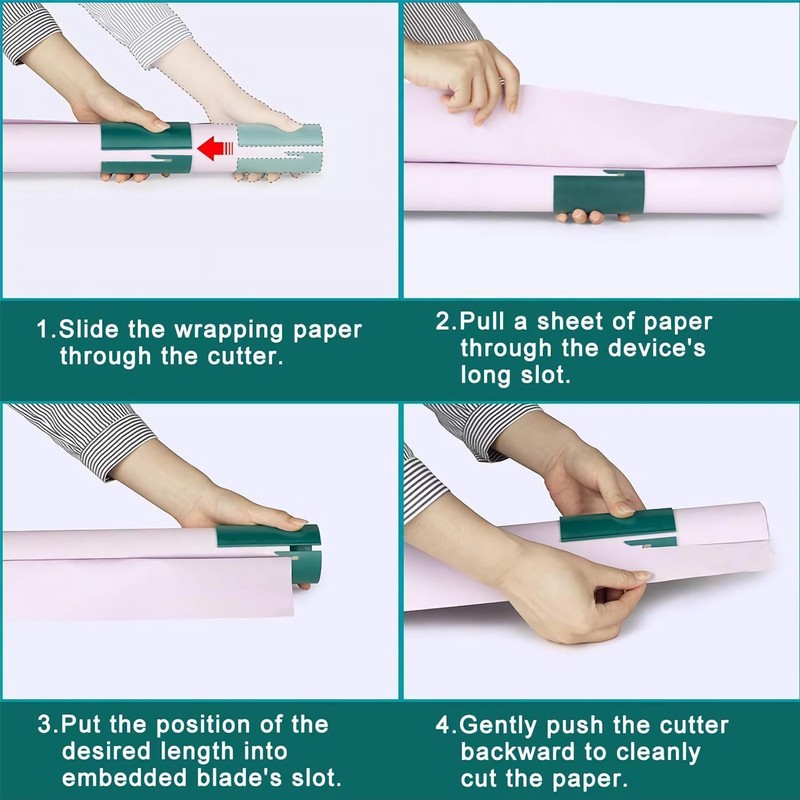 1.Slide the wrapping paper through the cutter.

2.Pull a sheet of paper through the device's long slot.

3.Put the position of the desired length into embedded blade's slot.

4.Gently push the cutter backward to cleanly cut the paper.