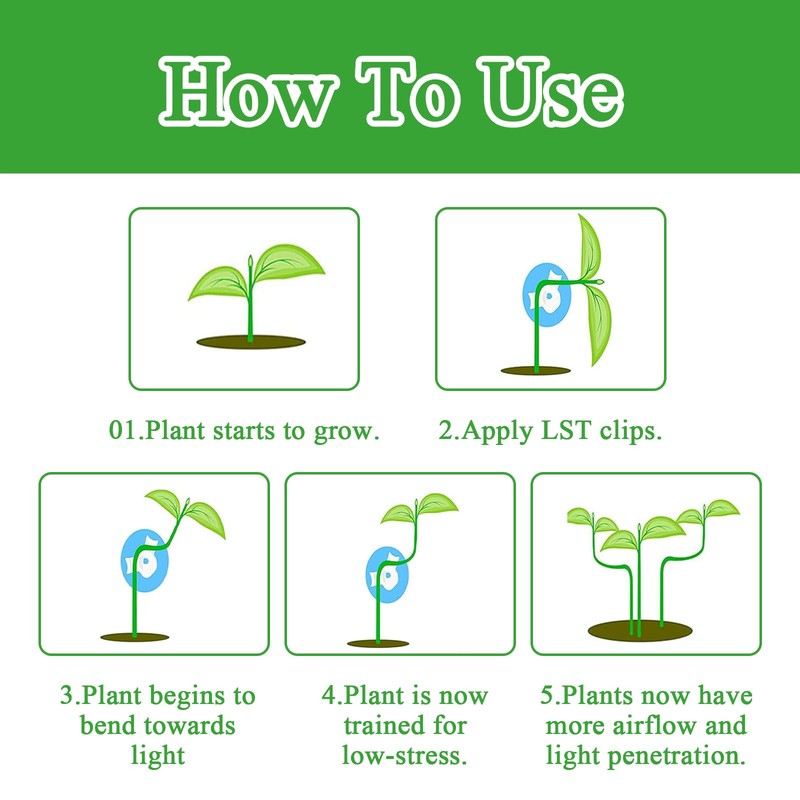 How To Use

01.Plant starts to grow.

2.Apply LST clips.

3.Plant begins to bend towards light

4.Plant is now trained for low-stress.

5.Plants now have more airflow and light penetration.