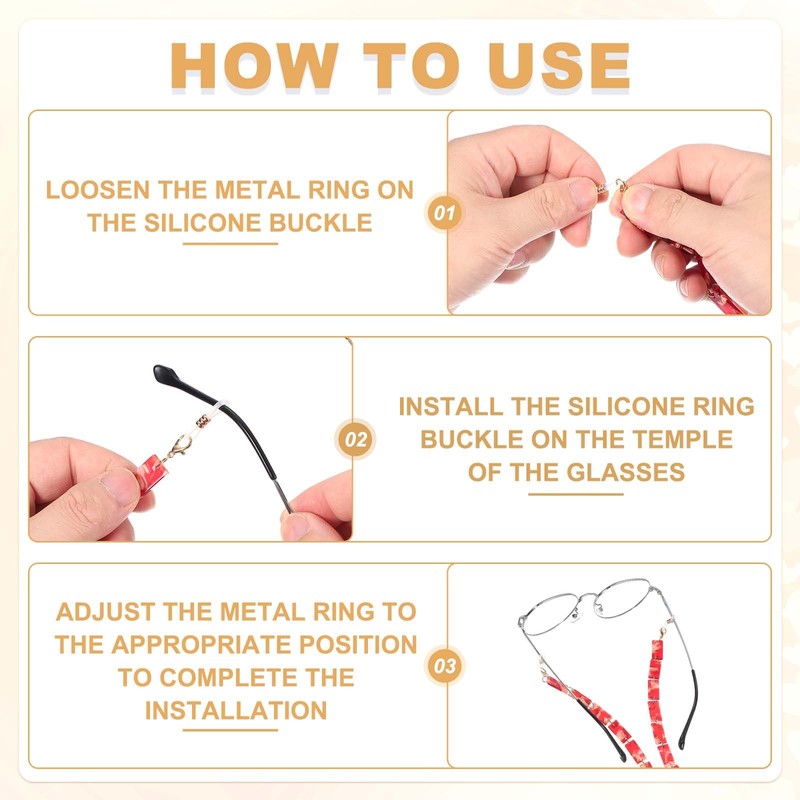 HOW TO USE

LOOSEN THE METAL RING ON THE SILICONE BUCKLE

01

02

INSTALL THE SILICONE RING BUCKLE ON THE TEMPLE OF THE GLASSES

ADJUST THE METAL RING TO THE APPROPRIATE POSITION TO COMPLETE THE INSTALLATION

03