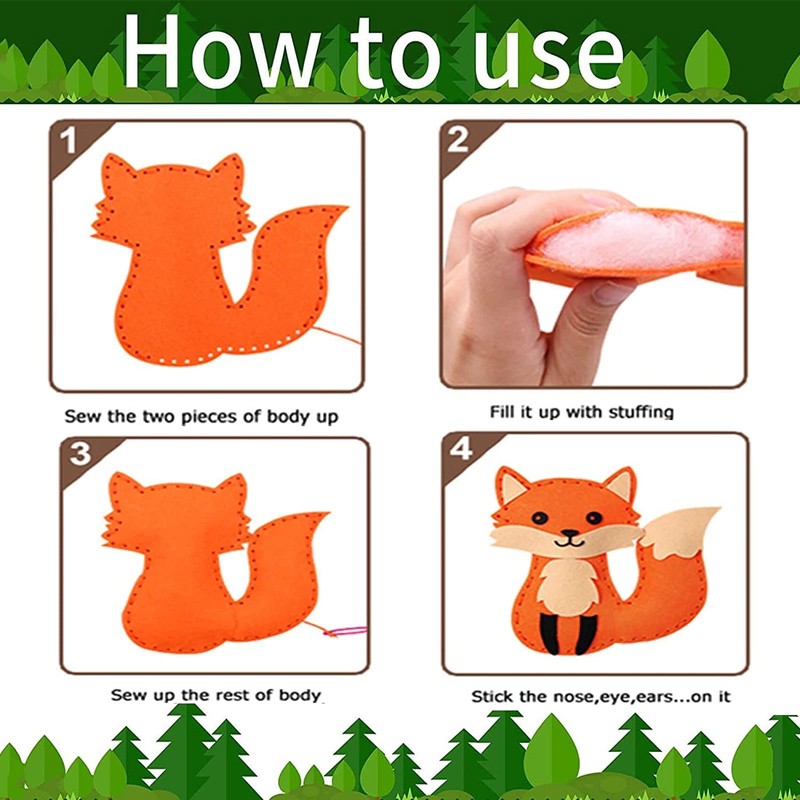 How to use

1

Sew the two pieces of body up

2

Fill it up with stuffing

3

Sew up the rest of body

4

Stick the nose,eye,ears...on it