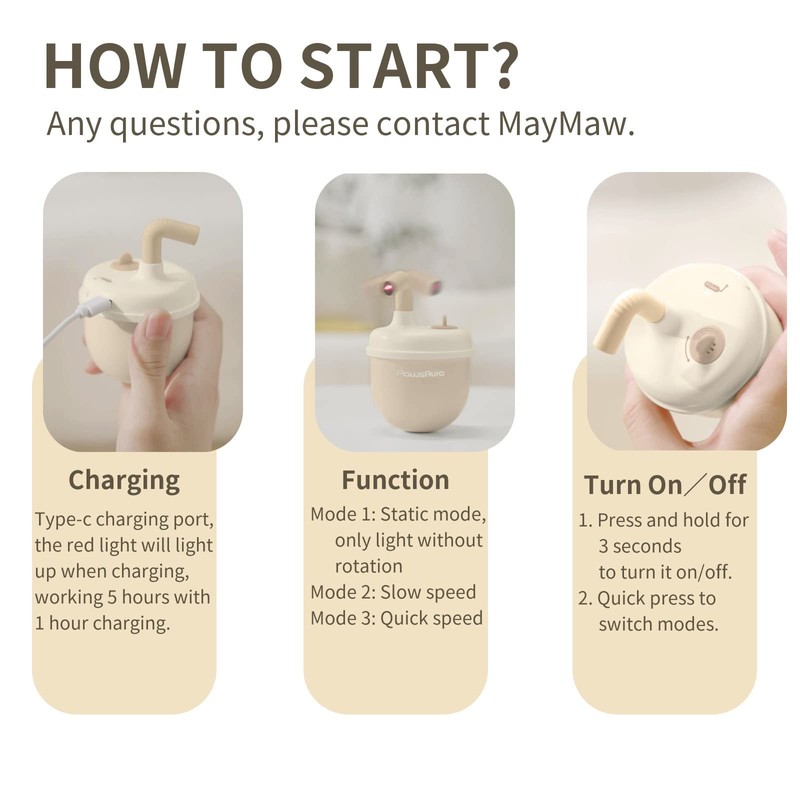 HOW TO START?
Any questions, please contact MayMaw.

PawsAura

Charging
Type-c charging port, the red light will light up when charging, working 5 hours with 1 hour charging.

Function
Mode 1: Static mode, only light without rotation
Mode 2: Slow speed
Mode 3: Quick speed

Turn On／Off
1. Press and hold for 3 seconds to turn it on/off.
2. Quick press to switch modes.