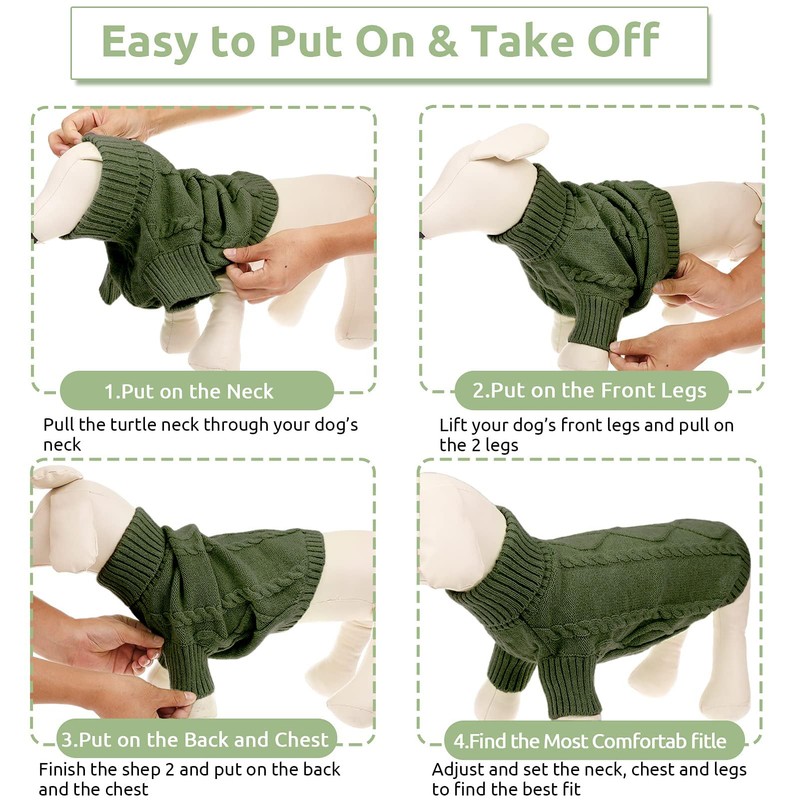 Easy to Put On & Take Off

1.Put on the Neck

Pull the turtle neck through your dog's neck

2.Put on the Front Legs

Lift your dog's front legs and pull on the 2 legs

3.Put on the Back and Chest

Finish the shep 2 and put on the back and the chest

4.Find the Most Comfortab fitle

Adjust and set the neck, chest and legs to find the best fit