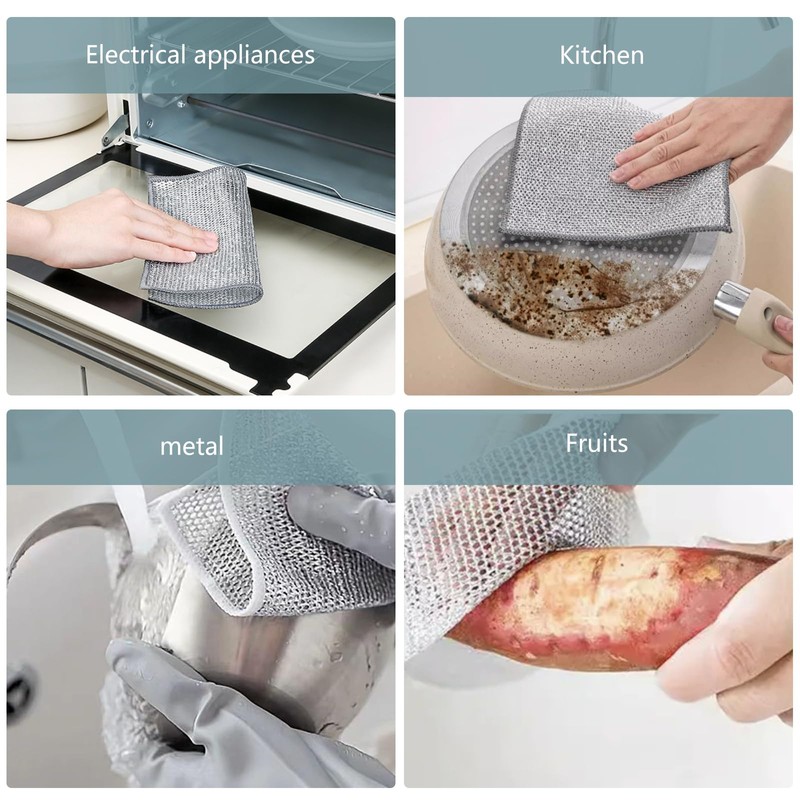 Electrical appliances

Kitchen

metal

Fruits