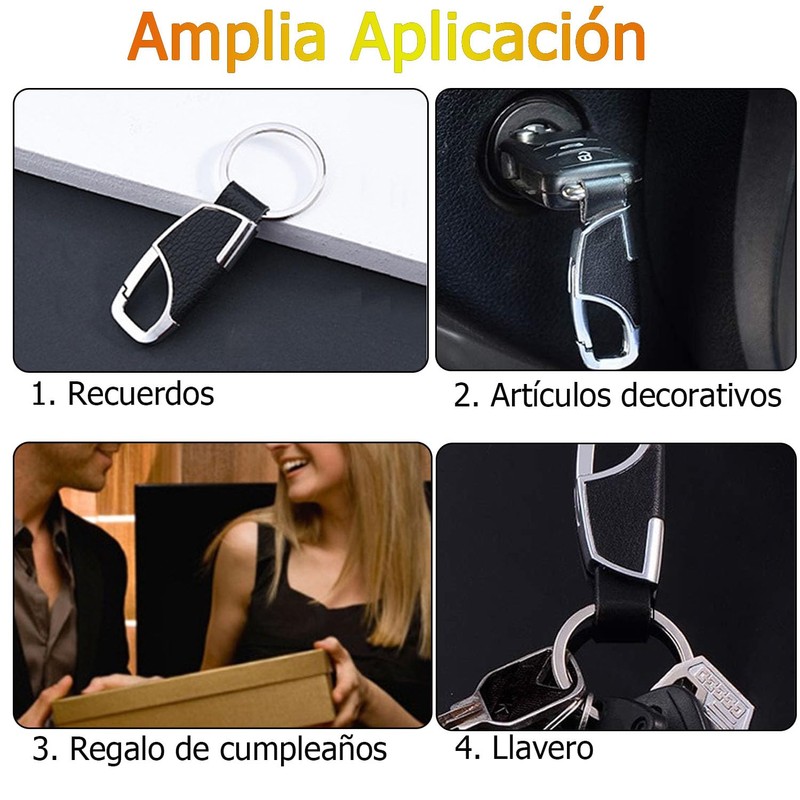 Amplia Aplicación

1. Recuerdos

2. Artículos decorativos

3. Regalo de cumpleaños

4. Llavero