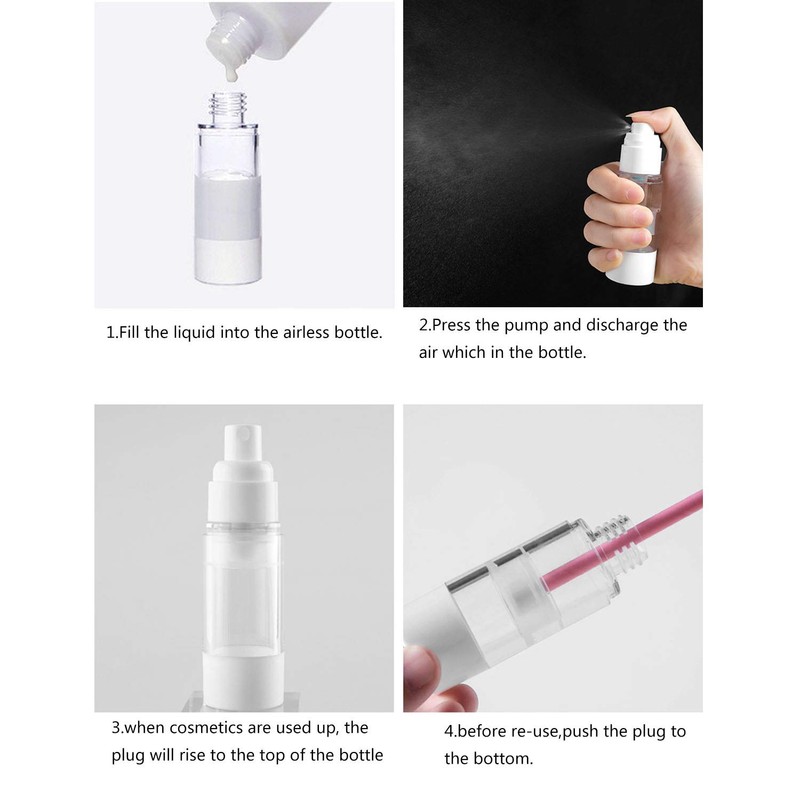 1.Fill the liquid into the airless bottle.

2.Press the pump and discharge the air which in the bottle.

3.when cosmetics are used up, the plug will rise to the top of the bottle

4.before re-use,push the plug to the bottom.