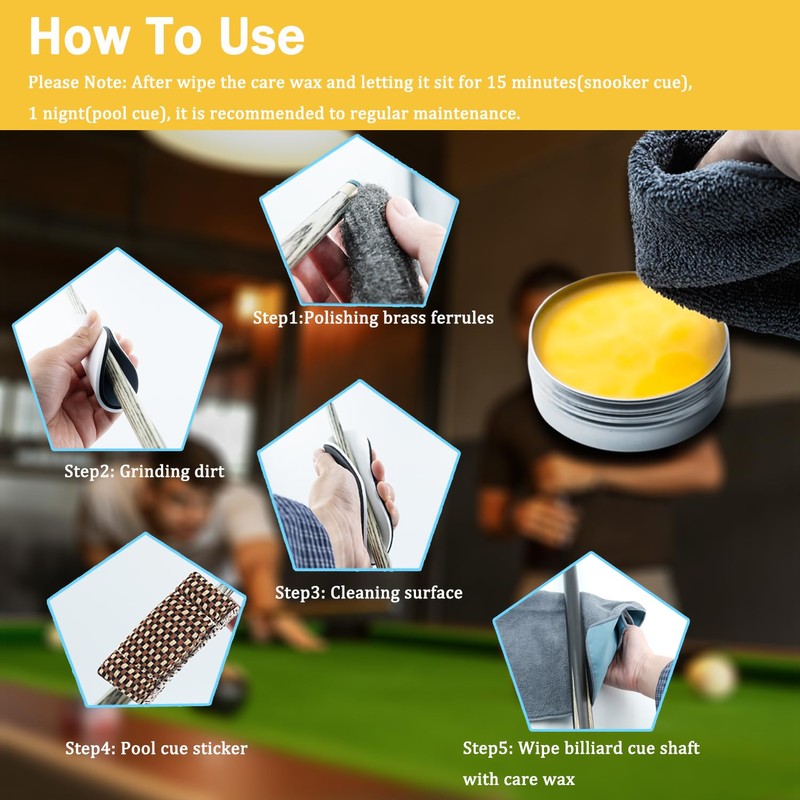 How To Use

Please Note: After wipe the care wax and letting it sit for 15 minutes(snooker cue), 1 nignt(pool cue), it is recommended to regular maintenance.

Step1:Polishing brass ferrules

Step2: Grinding dirt

Step3: Cleaning surface

Step4: Pool cue sticker

Step5: Wipe billiard cue shaft with care wax