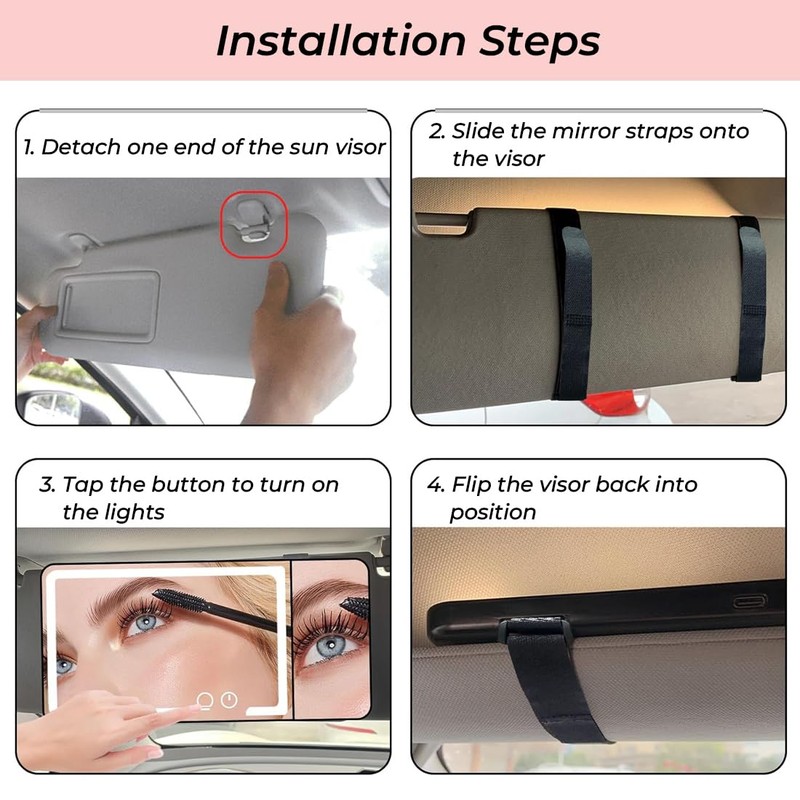 Installation Steps

1. Detach one end of the sun visor

2. Slide the mirror straps onto the visor

3. Tap the button to turn on the lights

4. Flip the visor back into position