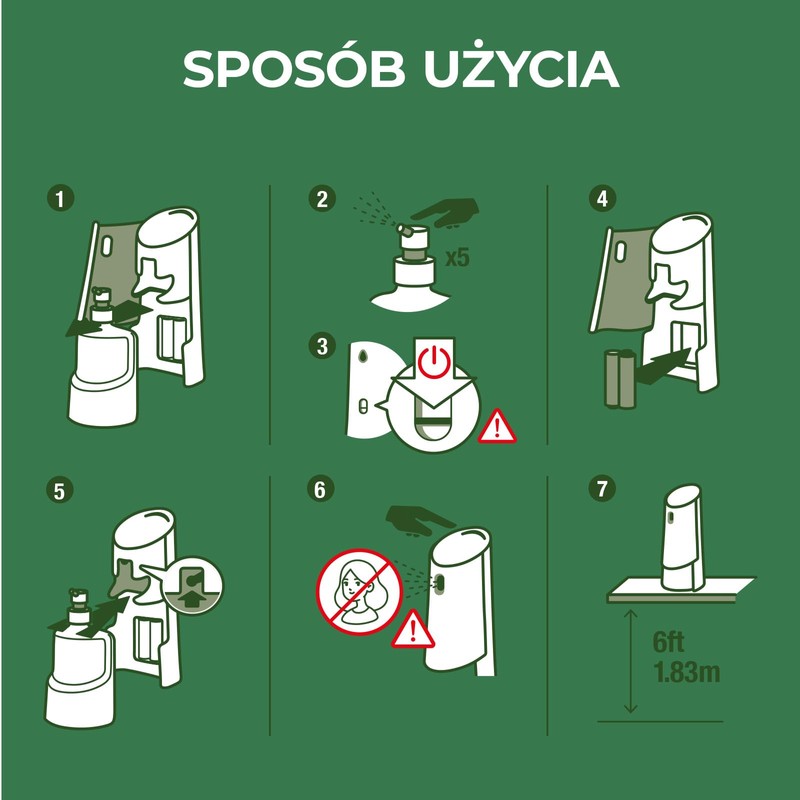 SPOSÓB UŻYCIA

1

2

x5

3

4

5

6

7

6ft
1.83m