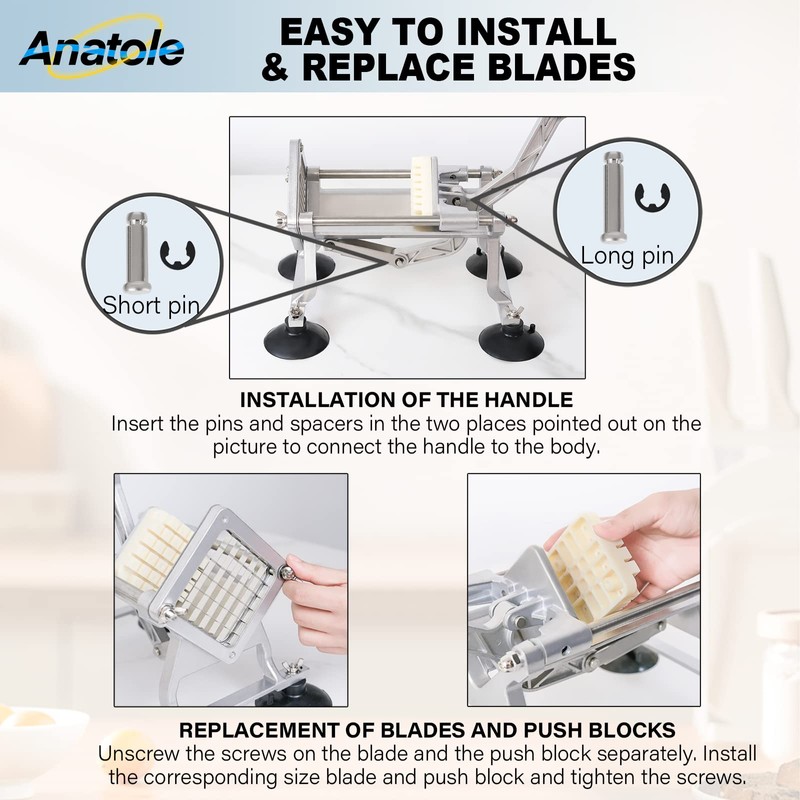 Anatole

EASY TO INSTALL & REPLACE BLADES

Short pin

Long pin

INSTALLATION OF THE HANDLE
Insert the pins and spacers in the two places pointed out on the picture to connect the handle to the body.

REPLACEMENT OF BLADES AND PUSH BLOCKS
Unscrew the screws on the blade and the push block separately. Install the corresponding size blade and push block and tighten the screws.