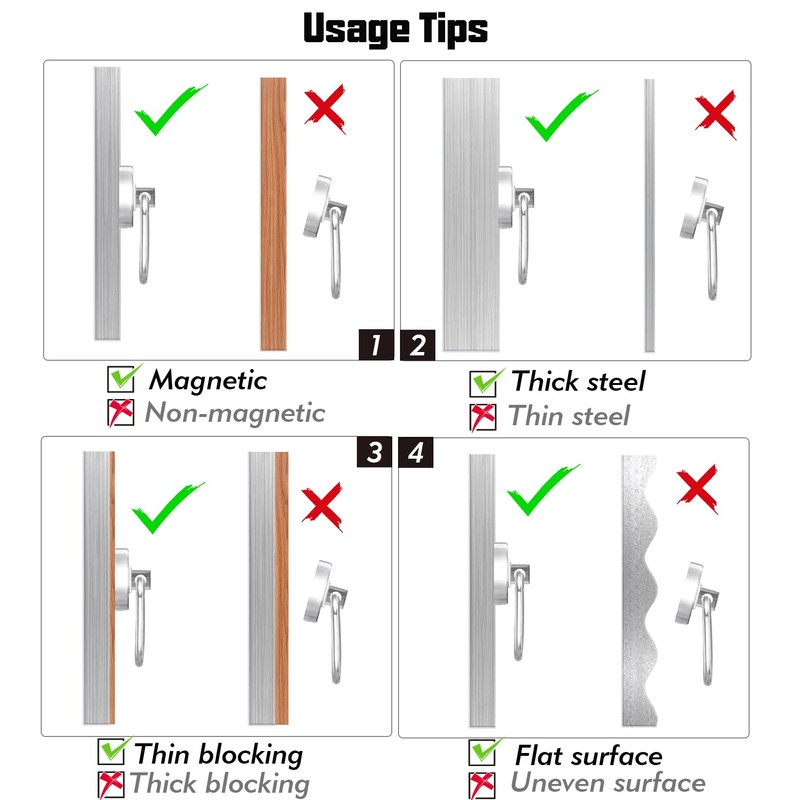 Usage Tips

1

Magnetic
Non-magnetic

2

Thick steel
Thin steel

3

Thin blocking
Thick blocking

4

Flat surface
Uneven surface