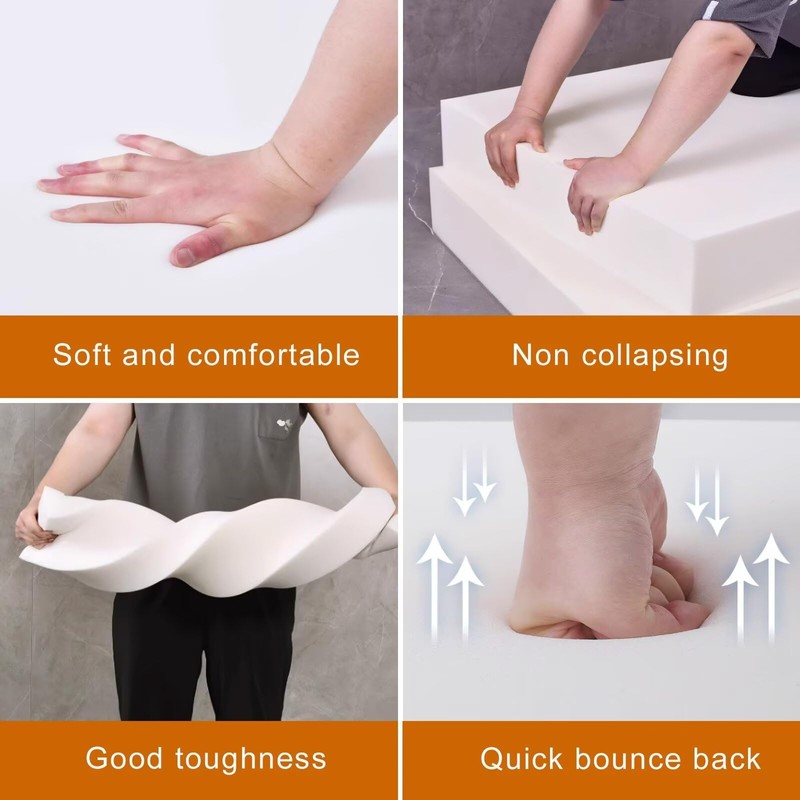 Soft and comfortable

Non collapsing

Good toughness

Quick bounce back