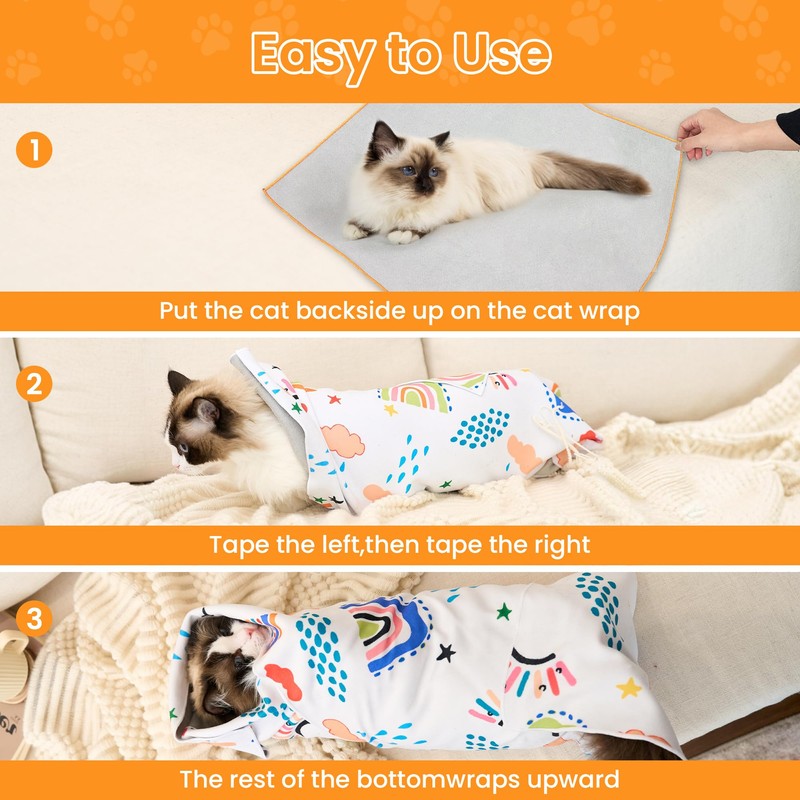 Easy to Use

1

Put the cat backside up on the cat wrap

2

Tape the left,then tape the right

3

The rest of the bottomwraps upward