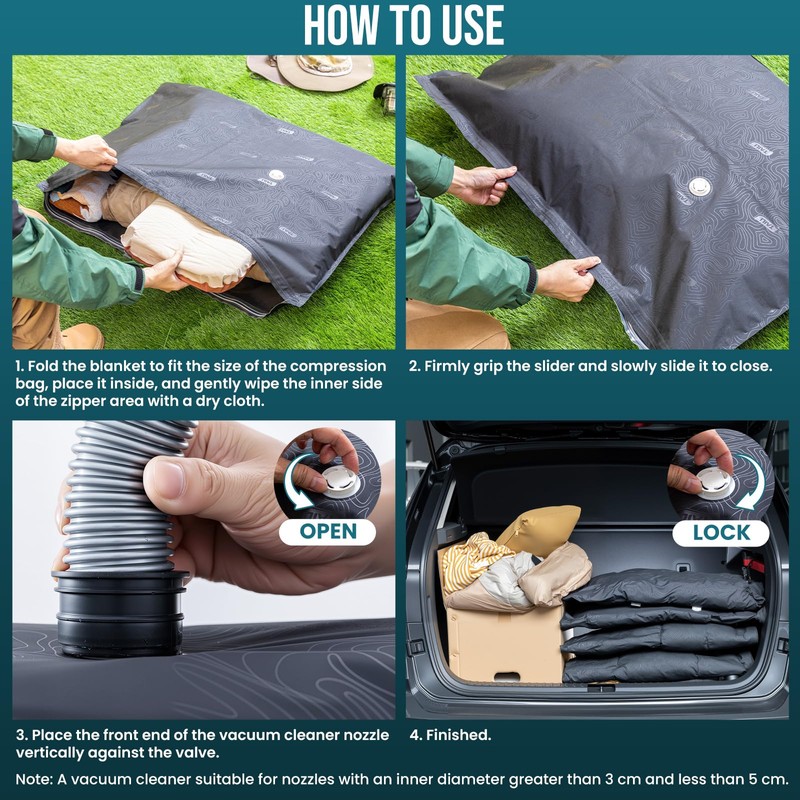 HOW TO USE

1. Fold the blanket to fit the size of the compression bag, place it inside, and gently wipe the inner side of the zipper area with a dry cloth.

2. Firmly grip the slider and slowly slide it to close.

OPEN

LOCK

3. Place the front end of the vacuum cleaner nozzle vertically against the valve.

4. Finished.

Note: A vacuum cleaner suitable for nozzles with an inner diameter greater than 3 cm and less than 5 cm.