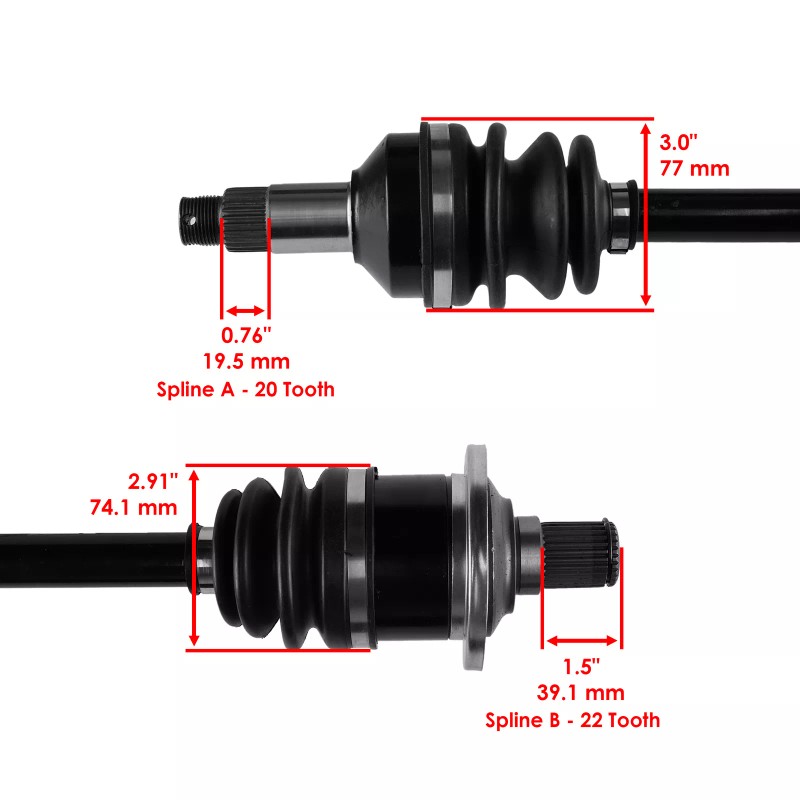 3.0"
77 mm

0.76"
19.5 mm
Spline A - 20 Tooth

2.91"
74.1 mm

1.5"
39.1 mm
Spline B - 22 Tooth