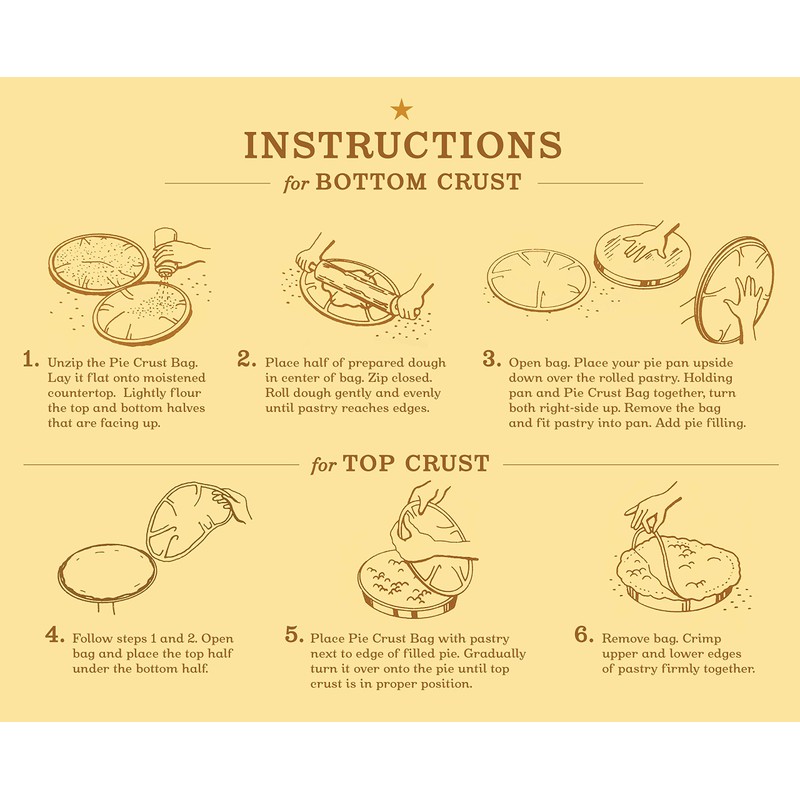 INSTRUCTIONS

for BOTTOM CRUST

1. Unzip the Pie Crust Bag. Lay it flat onto moistened countertop. Lightly flour the top and bottom halves that are facing up.

2. Place half of prepared dough in center of bag. Zip closed. Roll dough gently and evenly until pastry reaches edges.

3. Open bag. Place your pie pan upside down over the rolled pastry. Holding pan and Pie Crust Bag together, turn both right-side up. Remove the bag and fit pastry into pan. Add pie filling.

for TOP CRUST

4. Follow steps 1 and 2. Open bag and place the top half under the bottom half.

5. Place Pie Crust Bag with pastry next to edge of filled pie. Gradually turn it over onto the pie until top crust is in proper position.

6. Remove bag. Crimp upper and lower edges of pastry firmly together.