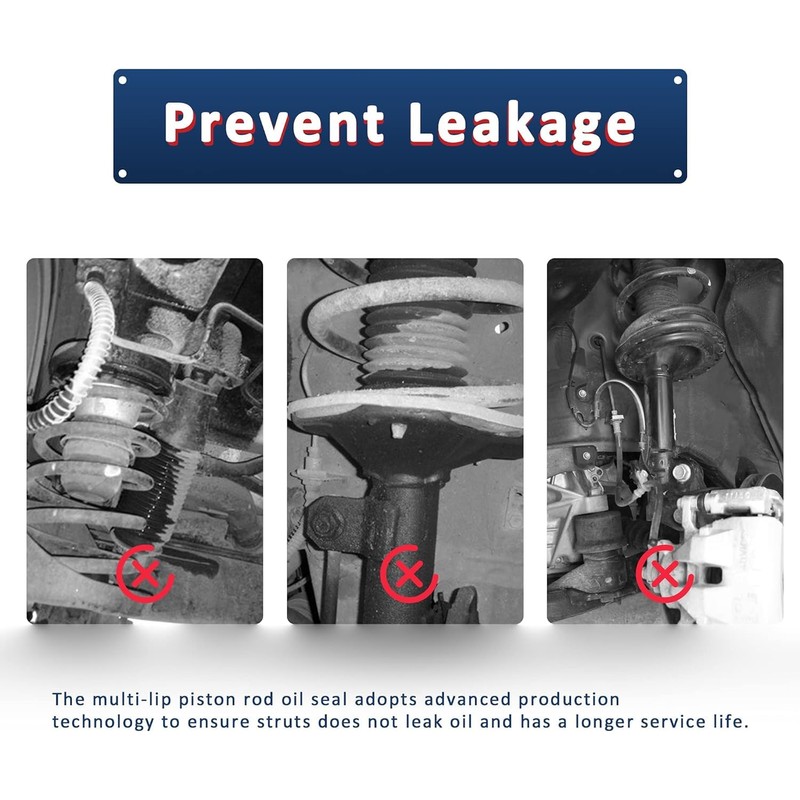 Prevent Leakage

The multi-lip piston rod oil seal adopts advanced production technology to ensure struts does not leak oil and has a longer service life.