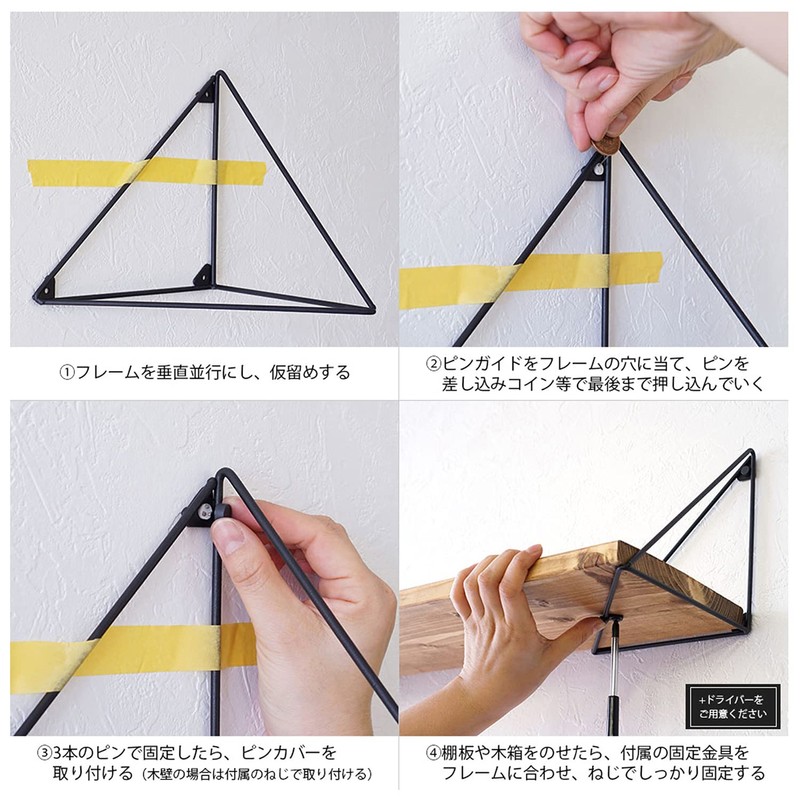 ①フレームを垂直並行にし、仮留めする

②ピンガイドをフレームの穴に当て、ピンを差し込みコイン等で最後まで押し込んでいく

③3本のピンで固定したら、ピンカバーを取り付ける（木壁の場合は付属のねじで取り付ける）

+ドライバーをご用意ください

④棚板や木箱をのせたら、付属の固定金具をフレームに合わせ、ねじでしっかり固定する