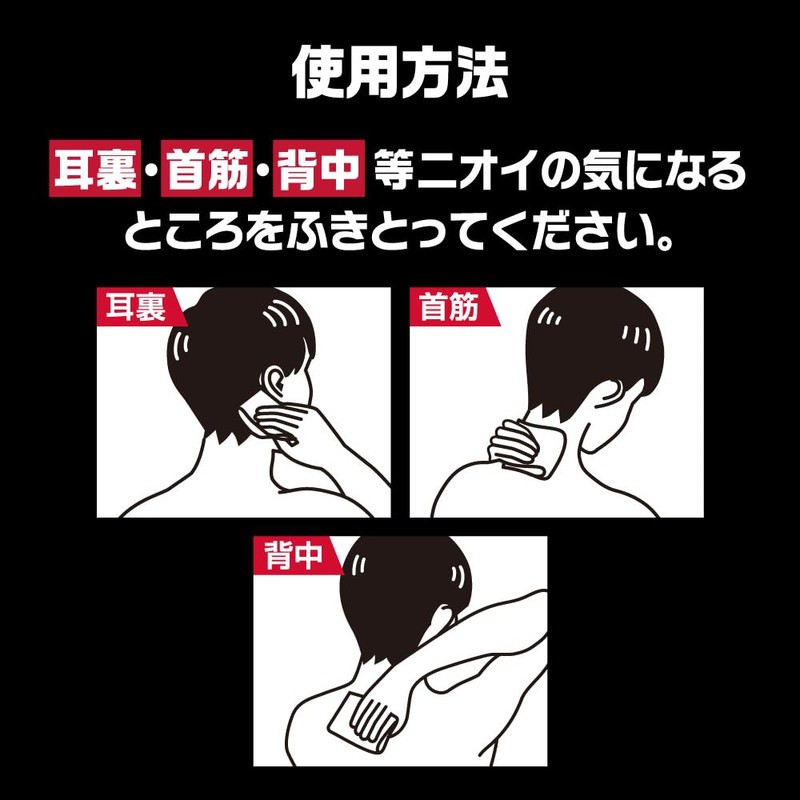 使用方法

耳裏・首筋・背中 等ニオイの気になるところをふきとってください。

耳裏

首筋

背中