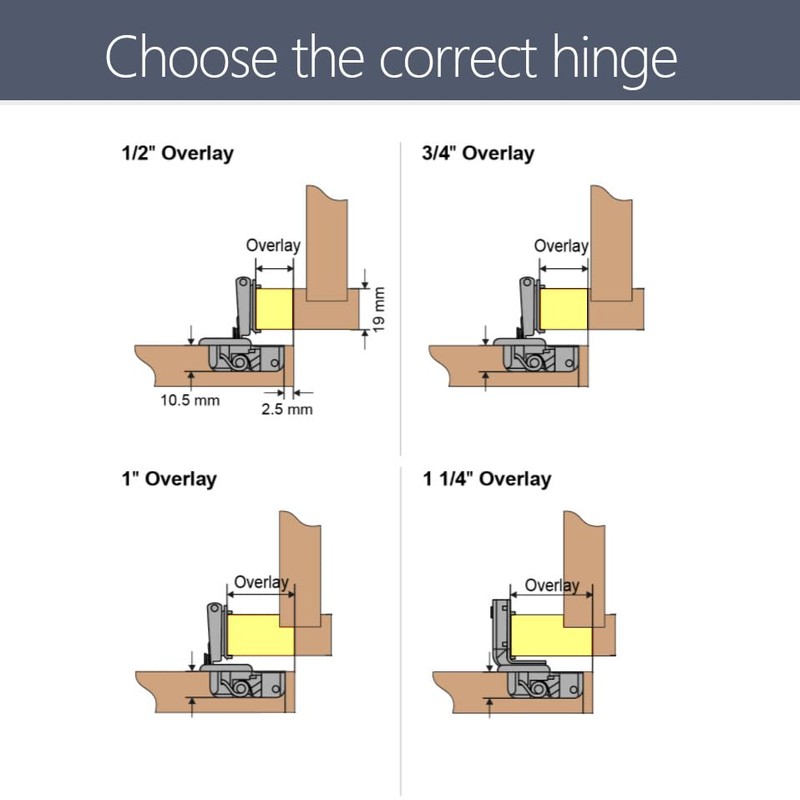 Choose the correct hinge

1/2" Overlay

Overlay

19 mm

10.5 mm

2.5 mm

3/4" Overlay

Overlay

1" Overlay

Overlay

1 1/4" Overlay

Overlay