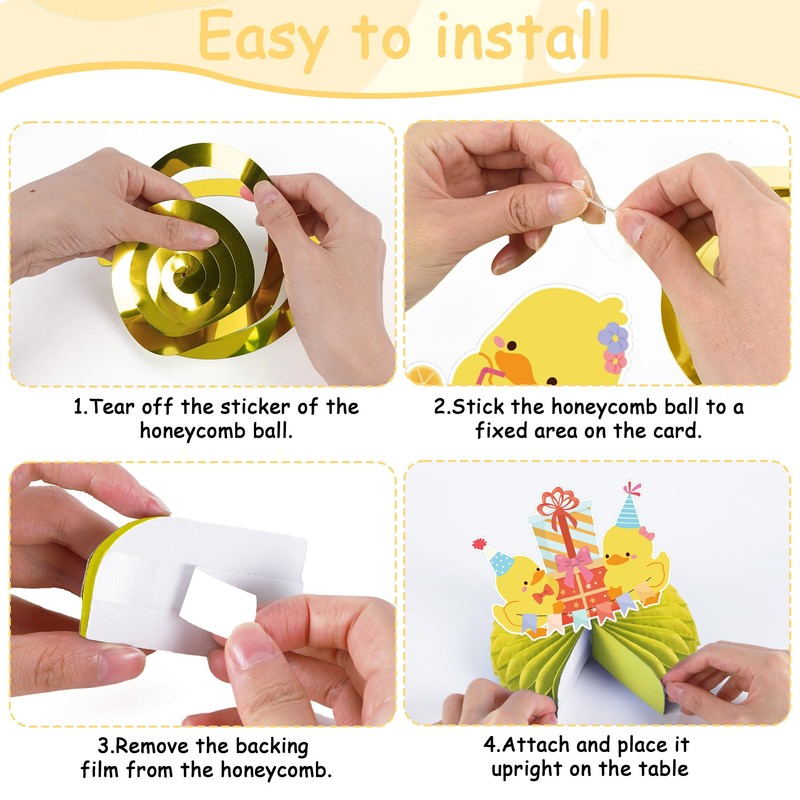 Easy to install

1.Tear off the sticker of the honeycomb ball.

2.Stick the honeycomb ball to a fixed area on the card.

3.Remove the backing film from the honeycomb.

4.Attach and place it upright on the table