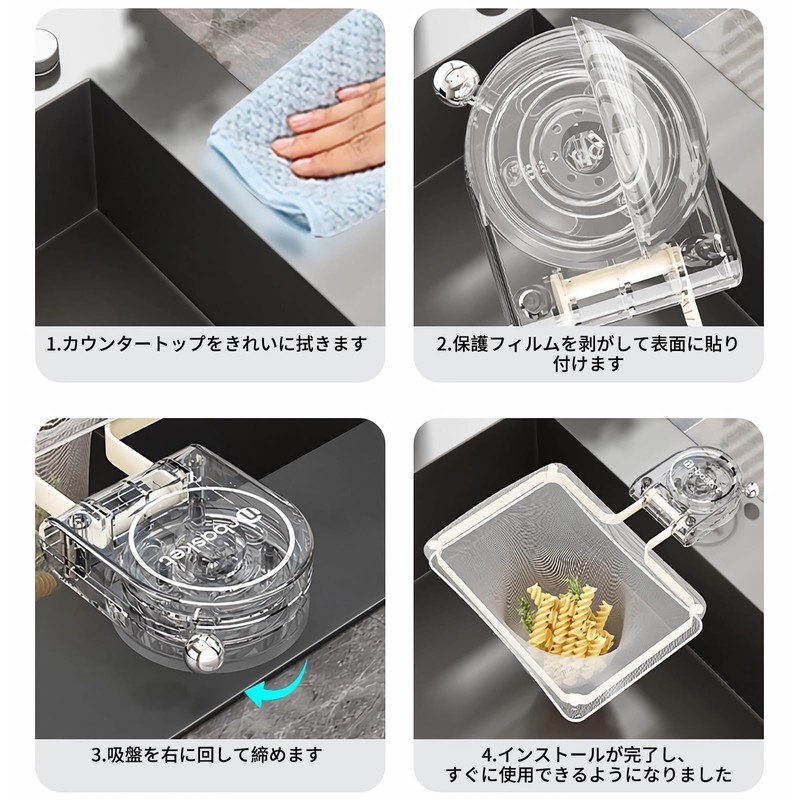 1.カウンタートップをきれいに拭きます

2.保護フィルムを剥がして表面に貼り付けます

3.吸盤を右に回して締めます

4.インストールが完了し、すぐに使用できるようになりました