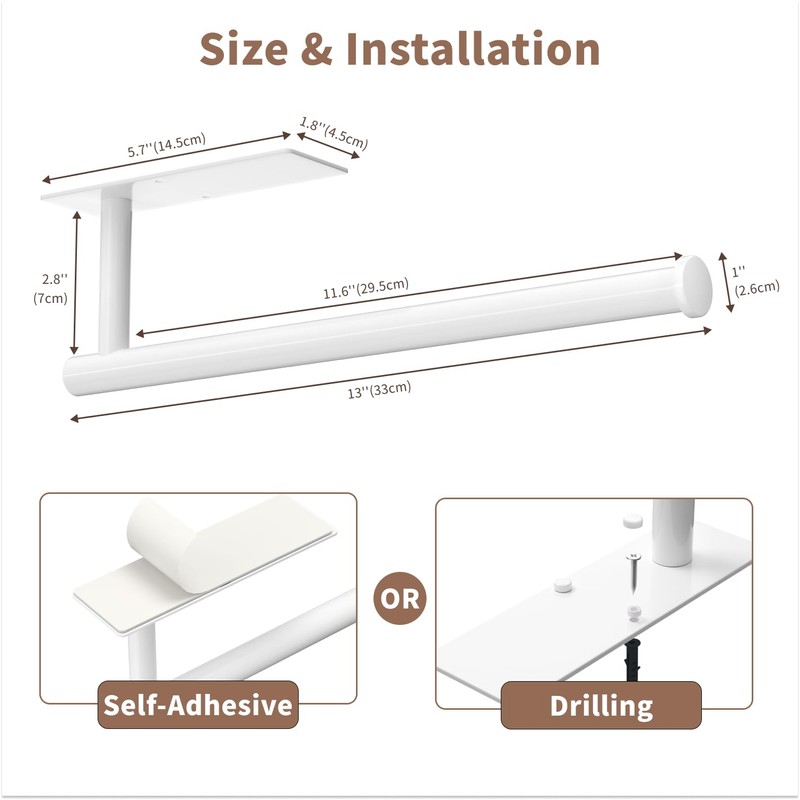 Size & Installation

5.7''(14.5cm)

1.8''(4.5cm)

2.8''
(7cm)

11.6''(29.5cm)

1''
(2.6cm)

13''(33cm)

Self-Adhesive

OR

Drilling