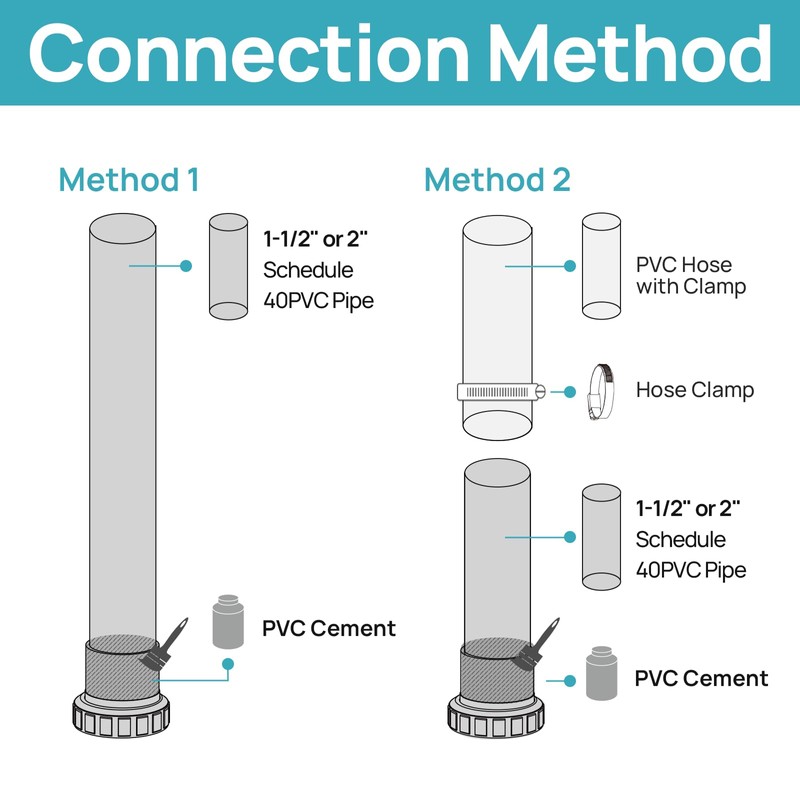 Connection Method

Method 1

1-1/2" or 2"
Schedule
40PVC Pipe

PVC Cement

Method 2

PVC Hose
with Clamp

Hose Clamp

1-1/2" or 2"
Schedule
40PVC Pipe

PVC Cement