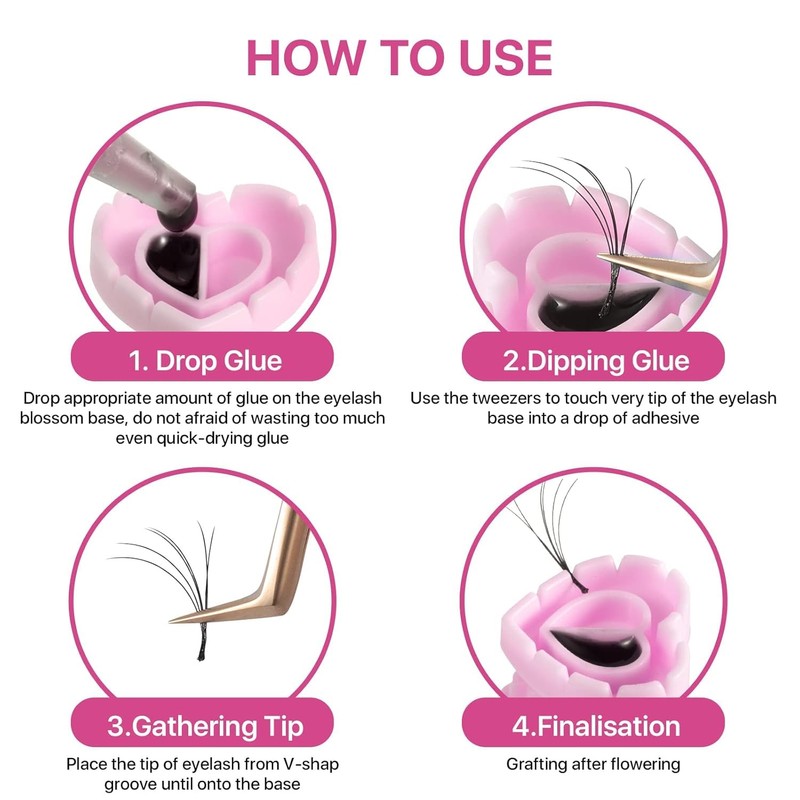 HOW TO USE

1. Drop Glue

Drop appropriate amount of glue on the eyelash blossom base, do not afraid of wasting too much even quick-drying glue

2.Dipping Glue

Use the tweezers to touch very tip of the eyelash base into a drop of adhesive

3.Gathering Tip

Place the tip of eyelash from V-shap groove until onto the base

4.Finalisation

Grafting after flowering