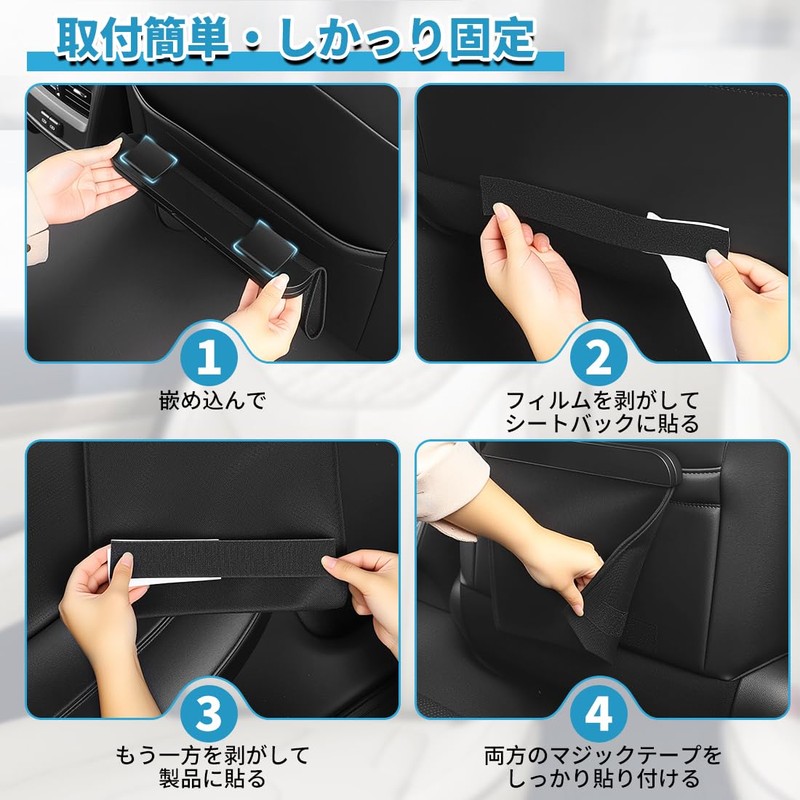 取付簡単・しかっり固定

1
嵌め込んで

2
フィルムを剥がして
シートバックに貼る

3
もう一方を剥がして
製品に貼る

4
両方のマジックテープを
しっかり貼り付ける