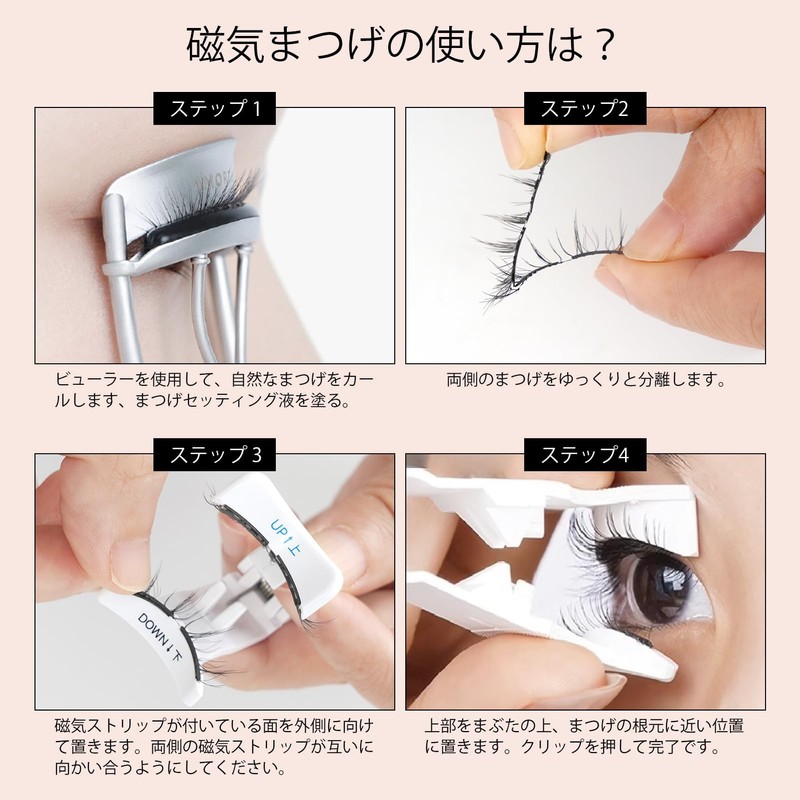 磁気まつげの使い方は？

ステップ 1

ビューラーを使用して、自然なまつげをカールします、まつげセッティング液を塗る。

ステップ2

両側のまつげをゆっくりと分離します。

ステップ 3

UP↑上

DOWN↓下

磁気ストリップが付いている面を外側に向けて置きます。両側の磁気ストリップが互いに向かい合うようにしてください。

ステップ4

上部をまぶたの上、まつげの根元に近い位置に置きます。クリップを押して完了です。