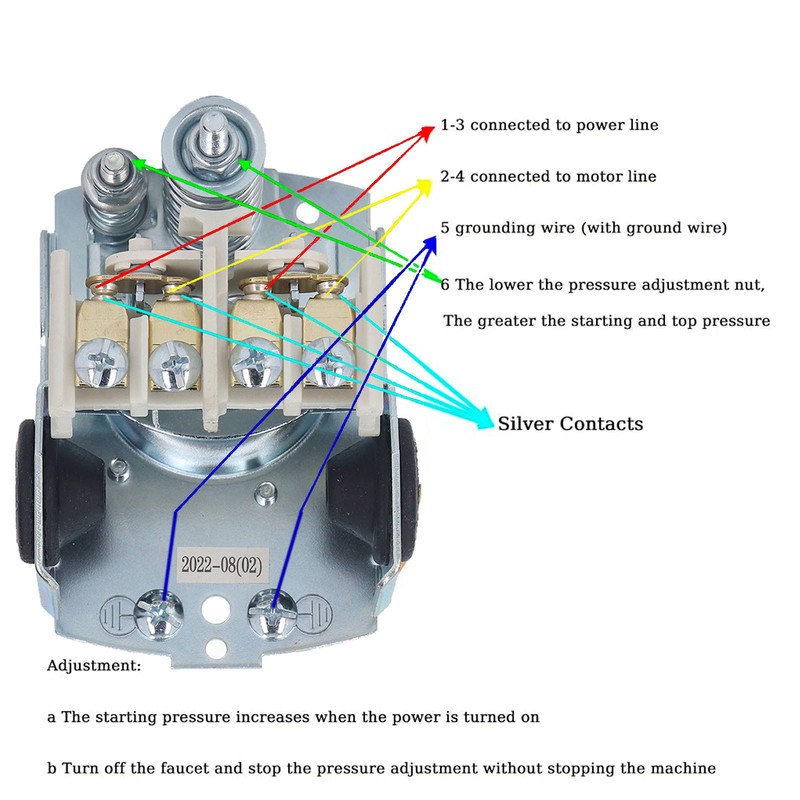 1-3 connected to power line

2-4 connected to motor line

5 grounding wire (with ground wire)

6 The lower the pressure adjustment nut,

The greater the starting and top pressure

Silver Contacts

2022-08(02)

Adjustment:

a The starting pressure increases when the power is turned on

b Turn off the faucet and stop the pressure adjustment without stopping the machine