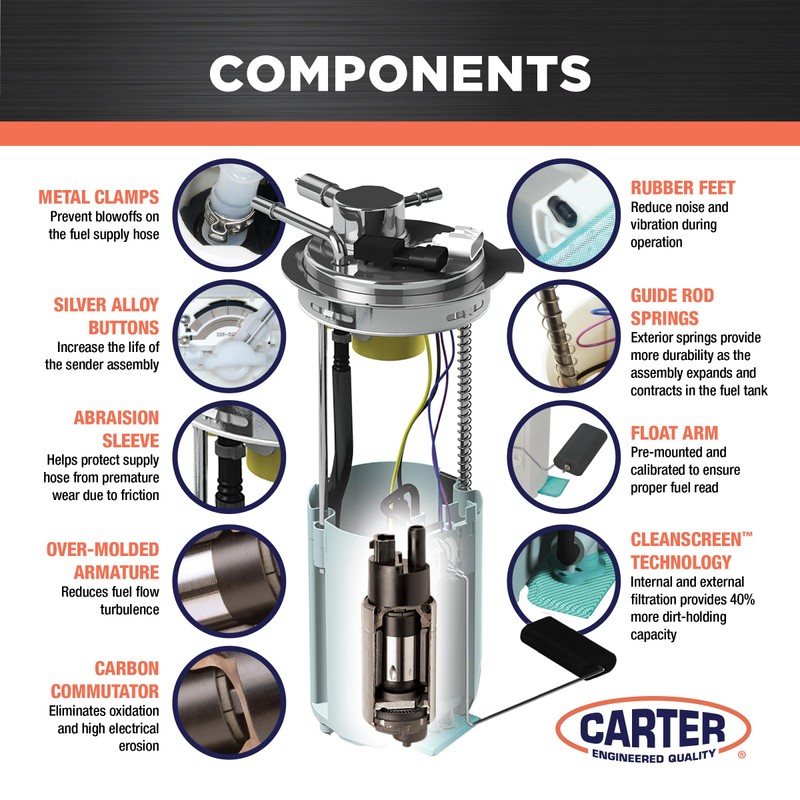 COMPONENTS

METAL CLAMPS
Prevent blowoffs on the fuel supply hose

SILVER ALLOY BUTTONS
Increase the life of the sender assembly

ABRAISION SLEEVE
Helps protect supply hose from premature wear due to friction

OVER-MOLDED ARMATURE
Reduces fuel flow turbulence

CARBON COMMUTATOR
Eliminates oxidation and high electrical erosion

RUBBER FEET
Reduce noise and vibration during operation

GUIDE ROD SPRINGS
Exterior springs provide more durability as the assembly expands and contracts in the fuel tank

FLOAT ARM
Pre-mounted and calibrated to ensure proper fuel read

CLEANSCREEN™ TECHNOLOGY
Internal and external filtration provides 40% more dirt-holding capacity

CARTER
ENGINEERED QUALITY ®