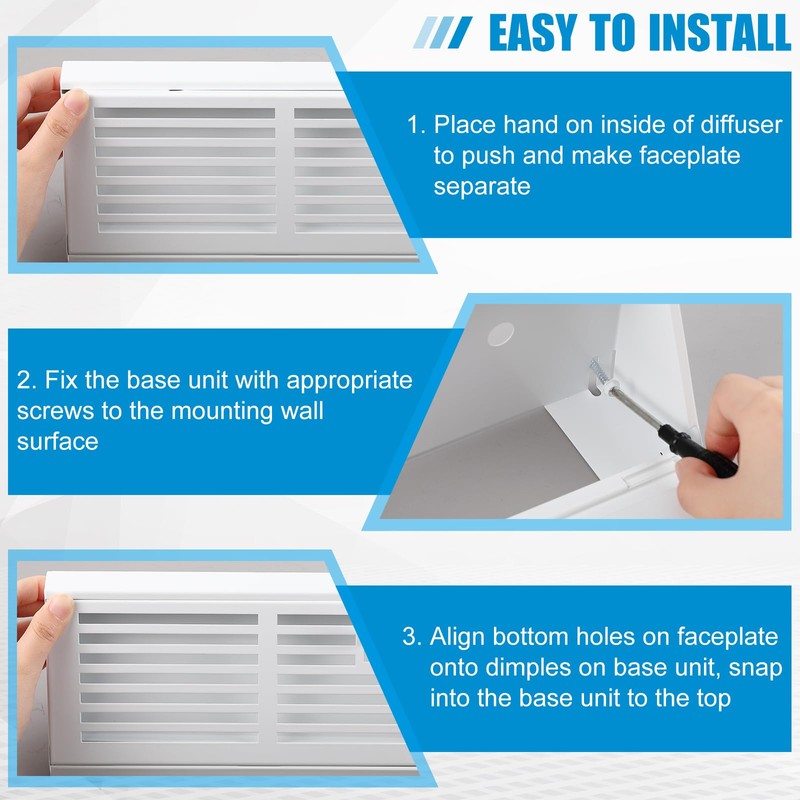 EASY TO INSTALL

1. Place hand on inside of diffuser to push and make faceplate separate

2. Fix the base unit with appropriate screws to the mounting wall surface

3. Align bottom holes on faceplate onto dimples on base unit, snap into the base unit to the top