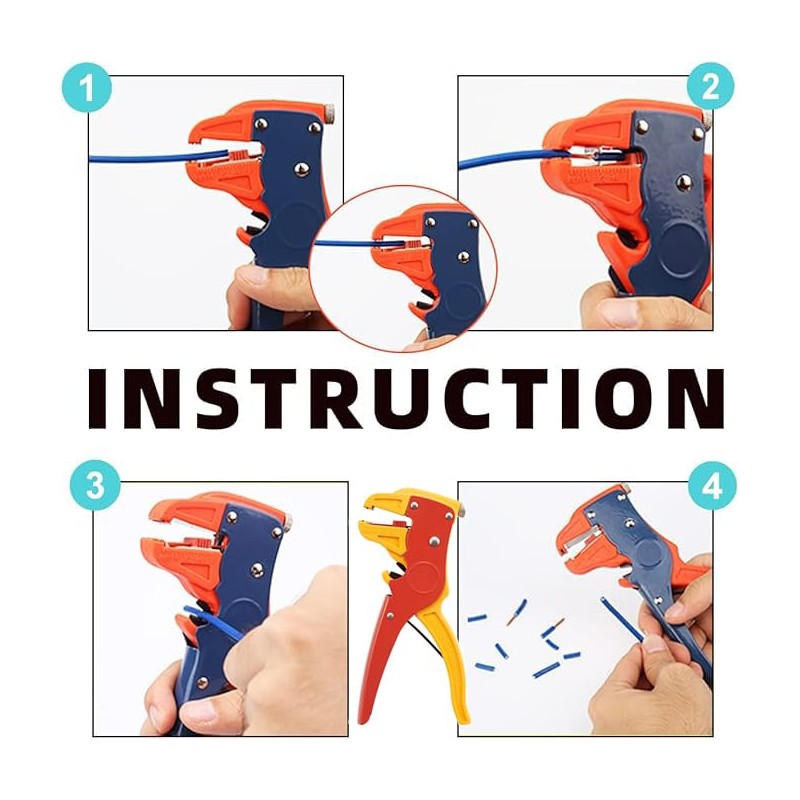 1

2

INSTRUCTION

3

4