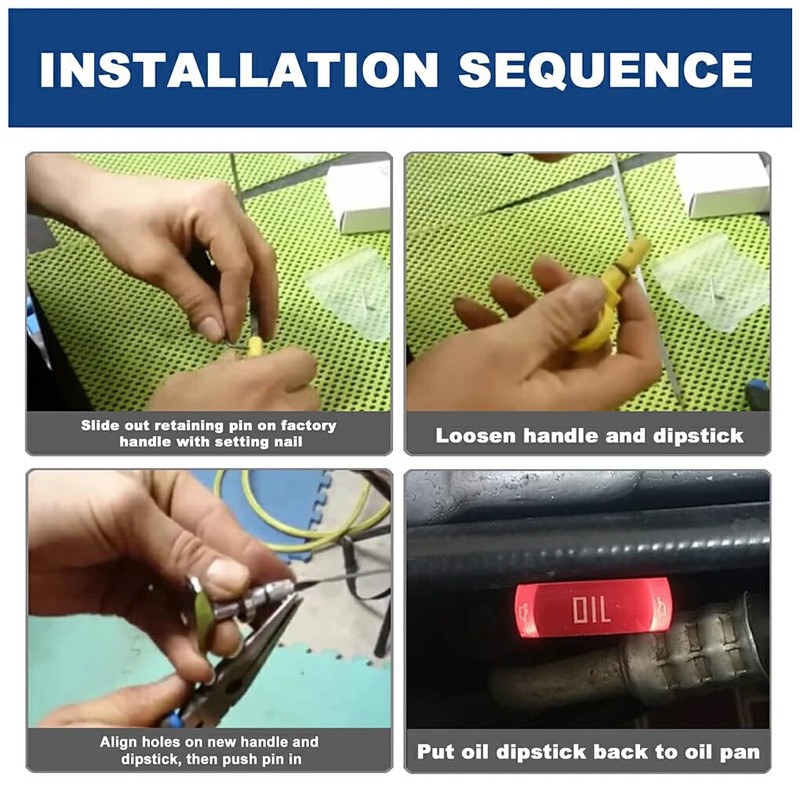 INSTALLATION SEQUENCE

Slide out retaining pin on factory handle with setting nail

Loosen handle and dipstick

Align holes on new handle and dipstick, then push pin in

OIL

Put oil dipstick back to oil pan