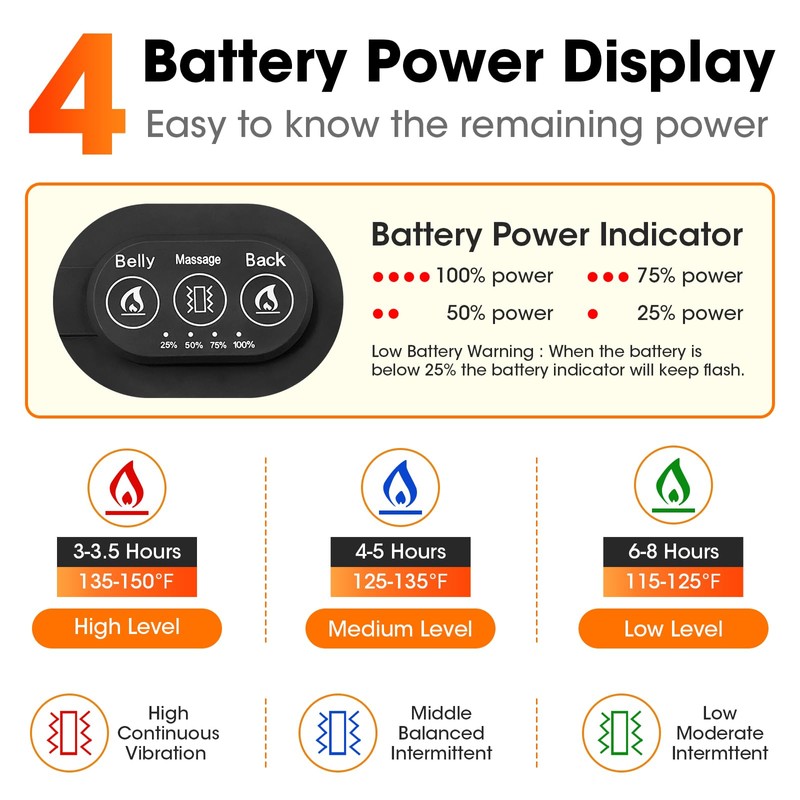 4 Battery Power Display
Easy to know the remaining power

Belly Massage Back
25% 50% 75% 100%

Battery Power Indicator
●●●● 100% power ●●● 75% power
●● 50% power ● 25% power

Low Battery Warning : When the battery is below 25% the battery indicator will keep flash.

3-3.5 Hours
135-150°F
High Level

4-5 Hours
125-135°F
Medium Level

6-8 Hours
115-125°F
Low Level

High Continuous Vibration

Middle Balanced Intermittent

Low Moderate Intermttent