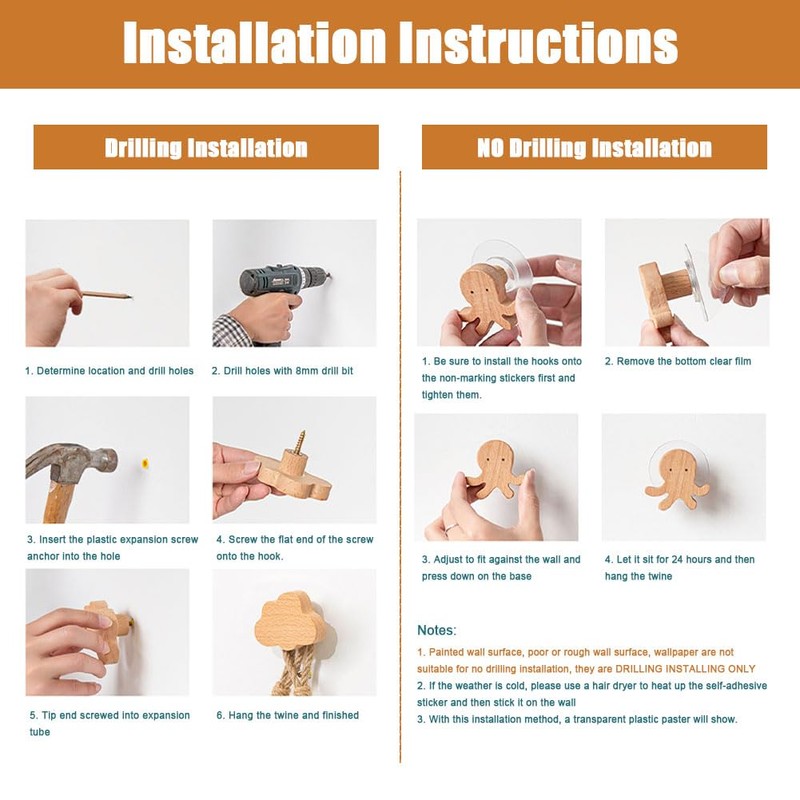 Installation Instructions

Drilling Installation

1. Determine location and drill holes

2. Drill holes with 8mm drill bit

3. Insert the plastic expansion screw anchor into the hole

4. Screw the flat end of the screw onto the hook.

5. Tip end screwed into expansion tube

6. Hang the twine and finished

NO Drilling Installation

1. Be sure to install the hooks onto the non-marking stickers first and tighten them.

2. Remove the bottom clear film

3. Adjust to fit against the wall and press down on the base

4. Let it sit for 24 hours and then hang the twine

Notes:

1. Painted wall surface, poor or rough wall surface, wallpaper are not suitable for no drilling installation, they are DRILLING INSTALLING ONLY
2. If the weather is cold, please use a hair dryer to heat up the self-adhesive sticker and then stick it on the wall
3. With this installation method, a transparent plastic paster will show.