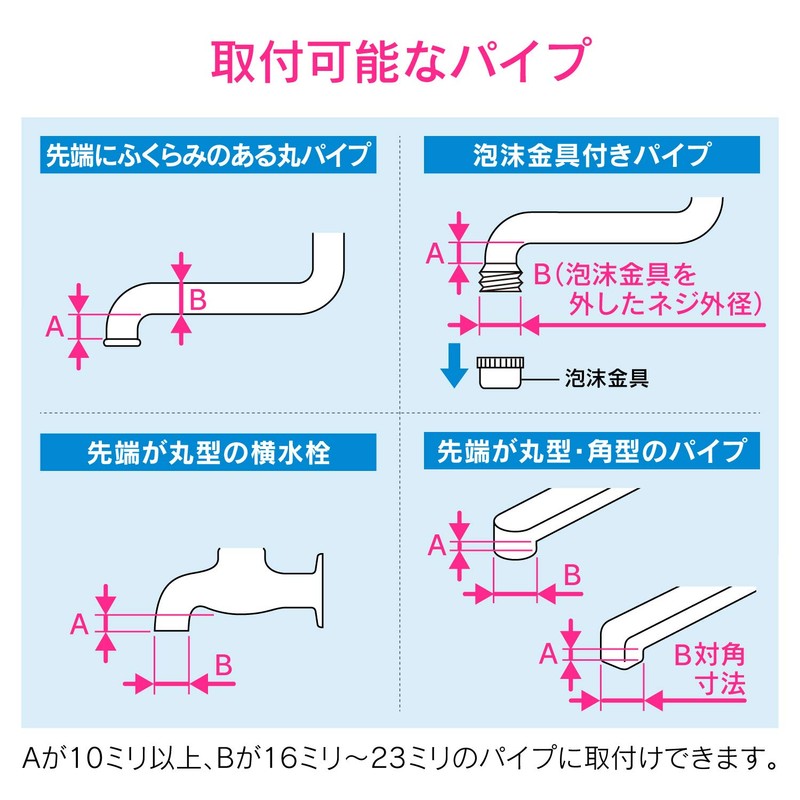 取付可能なパイプ

先端にふくらみのある丸パイプ

A

B

泡沫金具付きパイプ

A

B（泡沫金具を外したネジ外径）

泡沫金具

先端が丸型の横水栓

A

B

先端が丸型・角型のパイプ

A

B

A

B対角寸法

Aが10ミリ以上、Bが16ミリ～23ミリのパイプに取付けできます。