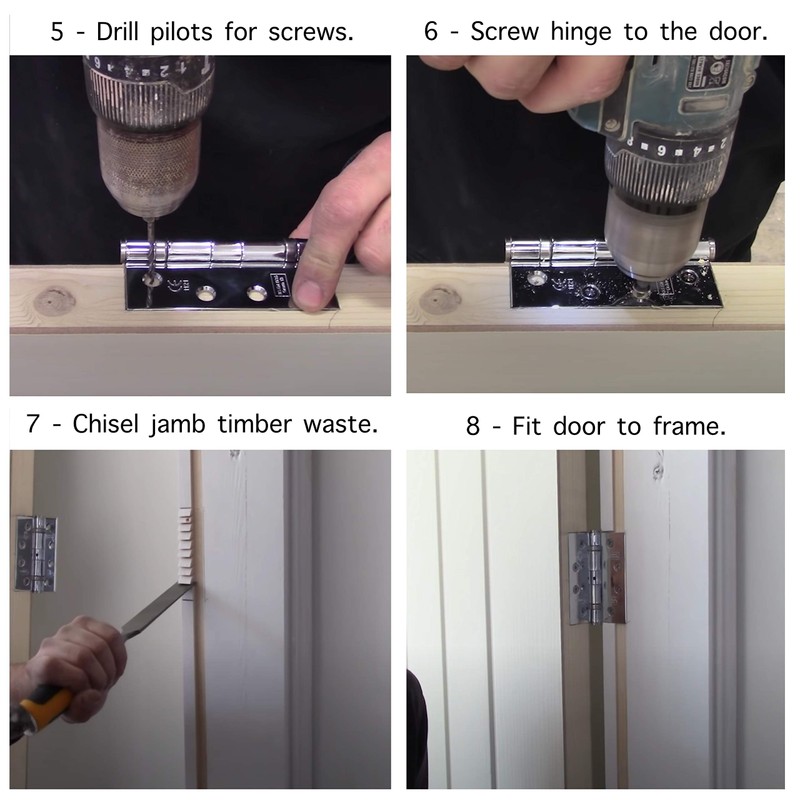 5 - Drill pilots for screws.

6 - Screw hinge to the door.

7 - Chisel jamb timber waste.

8 - Fit door to frame.