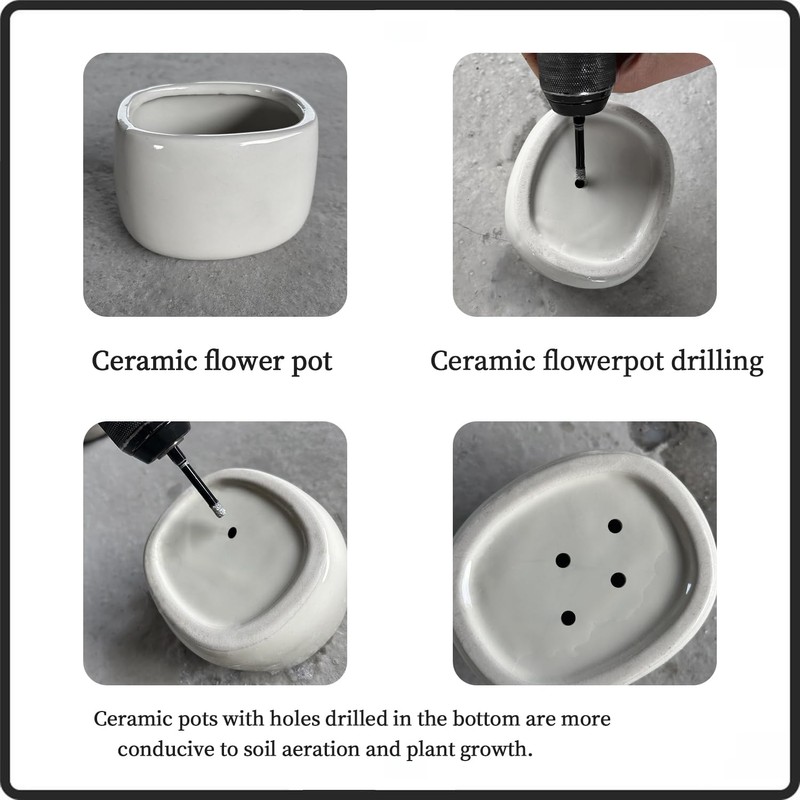 Ceramic flower pot

Ceramic flowerpot drilling

Ceramic pots with holes drilled in the bottom are more conducive to soil aeration and plant growth.