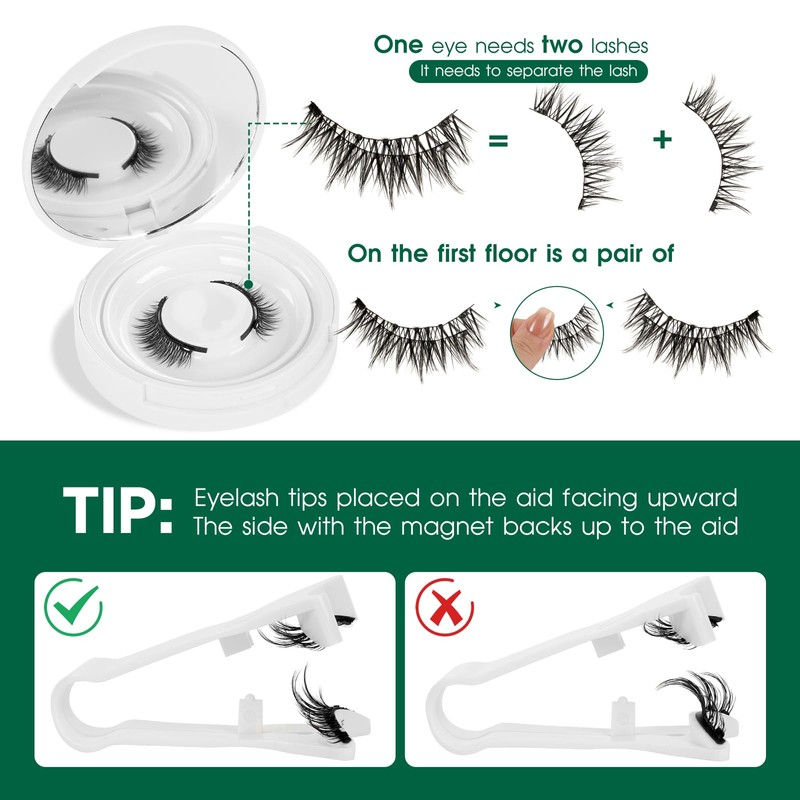 One eye needs two lashes
It needs to separate the lash

=

+

On the first floor is a pair of

TIP: Eyelash tips placed on the aid facing upward
The side with the magnet backs up to the aid